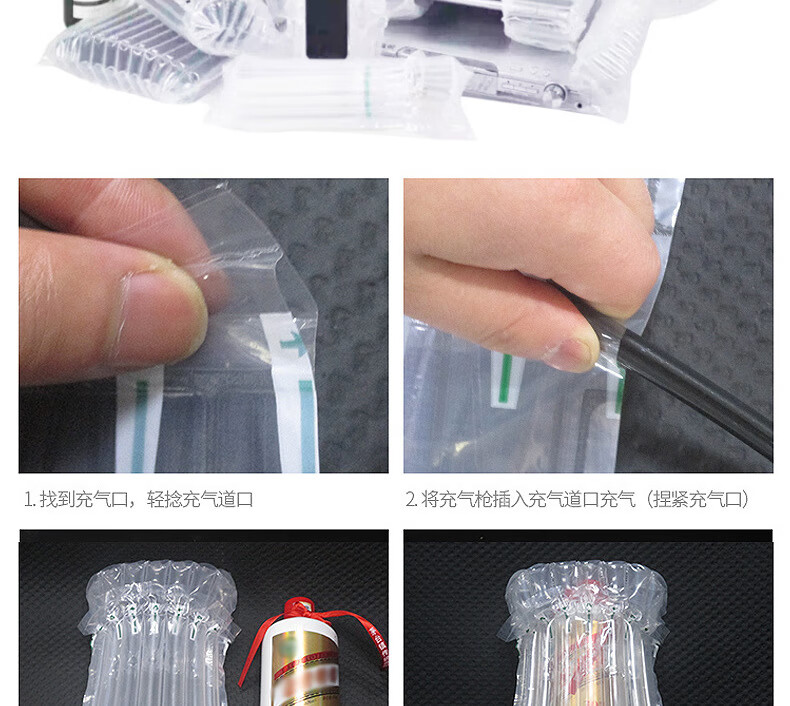 1. 找到充气口，轻捻充气道口

2. 将充气枪插入充气道口充气（捏紧充气口）