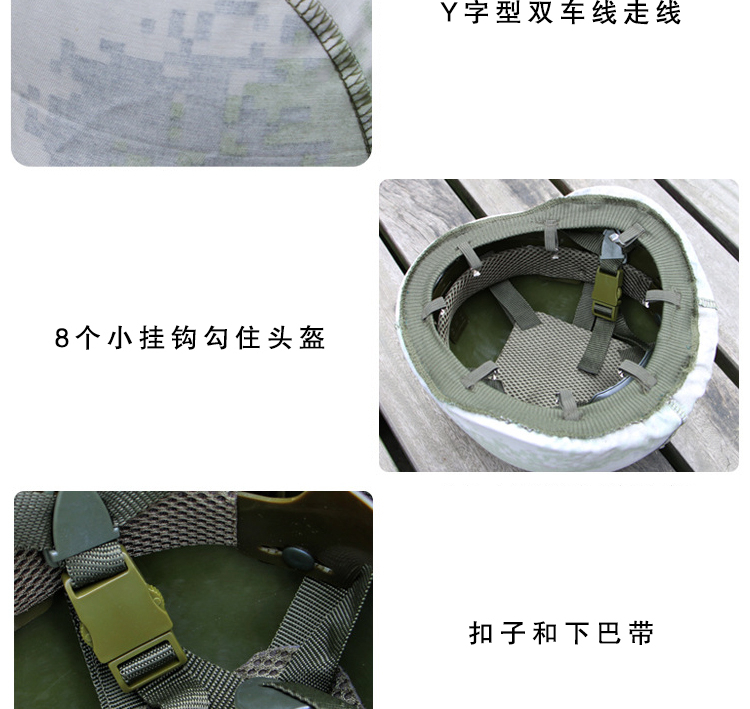 Y字型双车线走线

8个小挂钩勾住头盔

扣子和下巴带