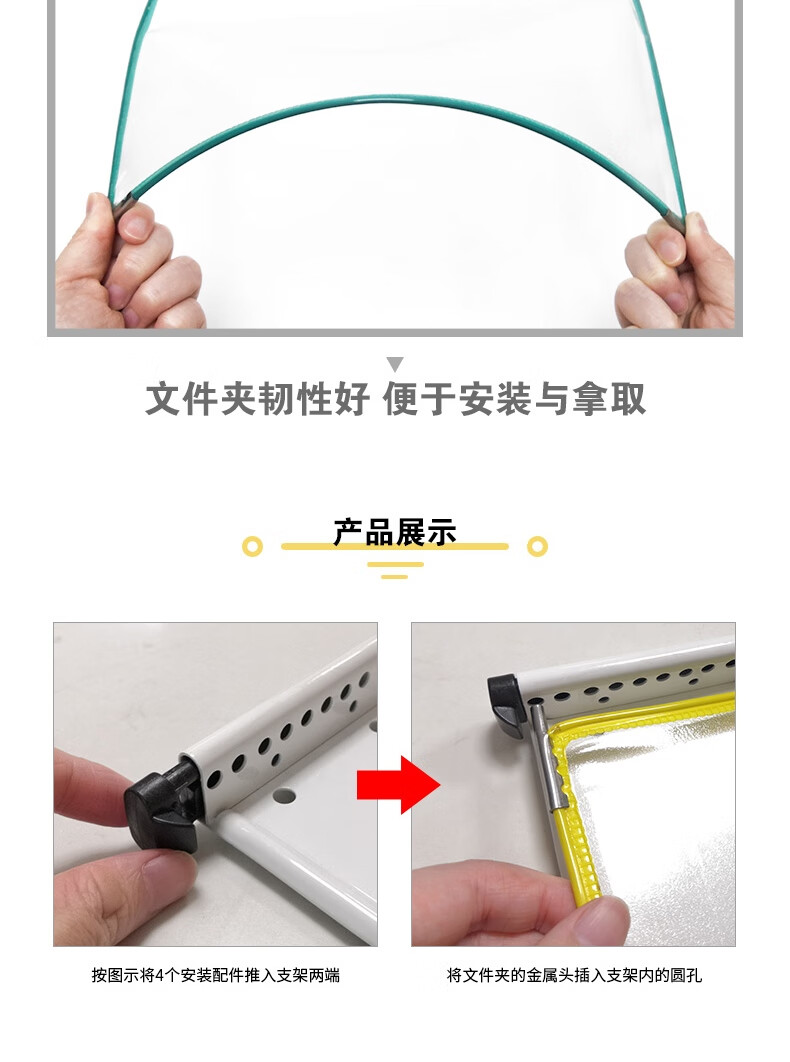 文件夹韧性好 便于安装与拿取

产品展示

按图示将4个安装配件推入支架两端

将文件夹的金属头插入支架内的圆孔