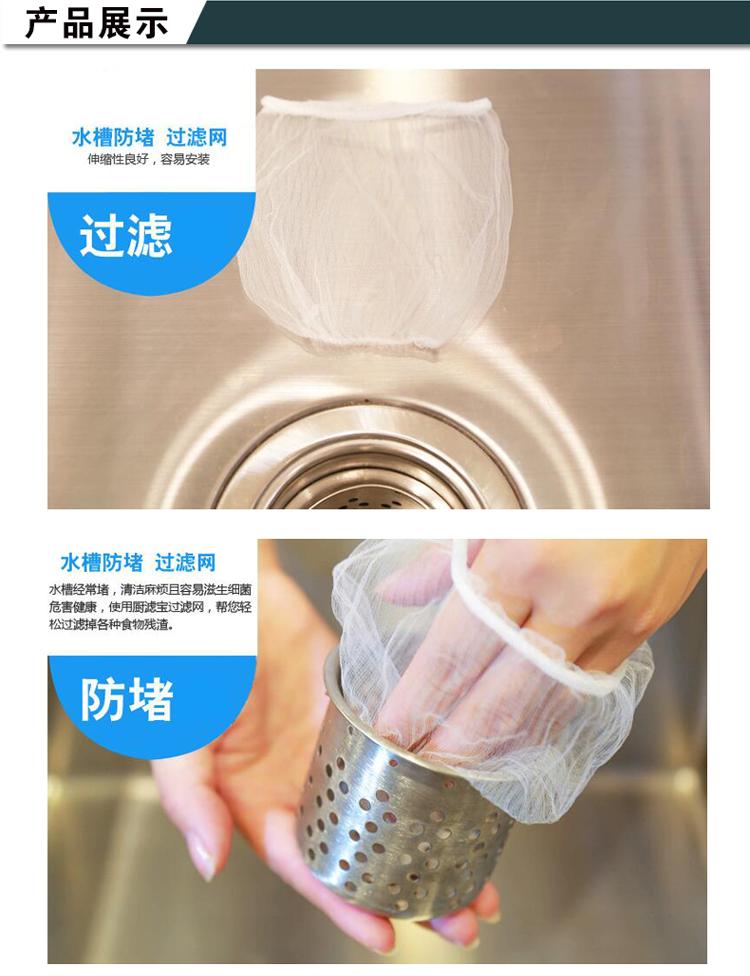 产品展示

水槽防堵 过滤网
伸缩性良好，容易安装

过滤

水槽防堵 过滤网
水槽经常堵，清洁麻烦且容易滋生细菌危害健康，使用厨滤宝过滤网，帮您轻松过滤掉各种食物残渣。

防堵