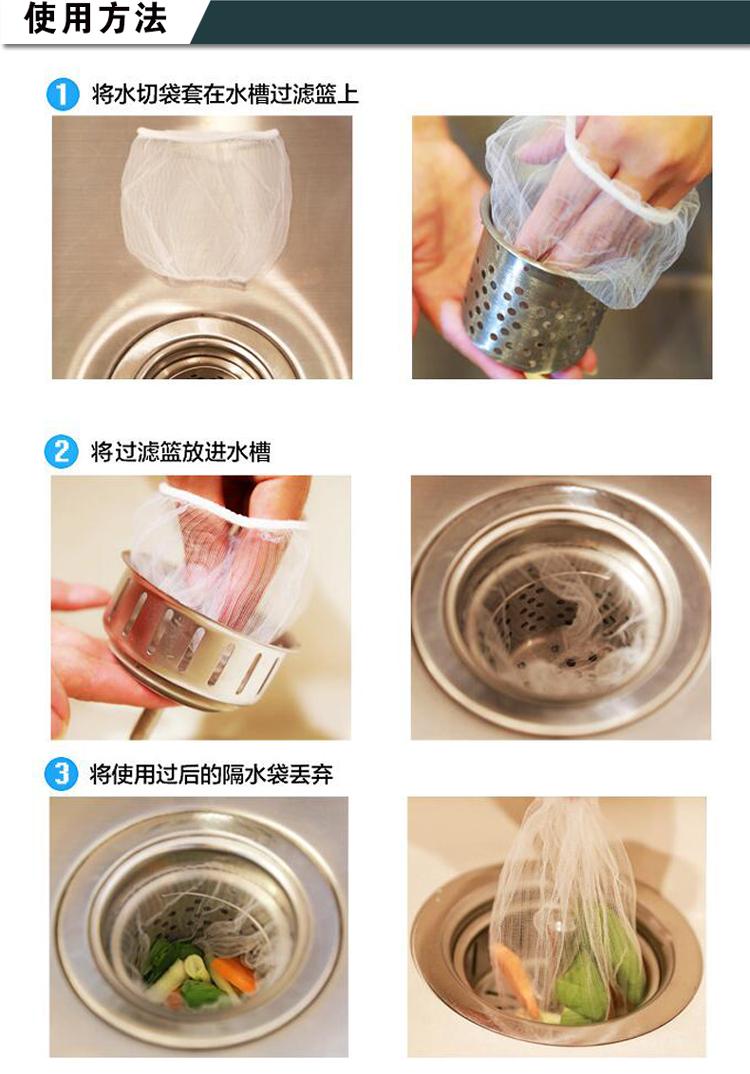 使用方法

1 将水切袋套在水槽过滤篮上

2 将过滤篮放进水槽

3 将使用过后的隔水袋丢弃