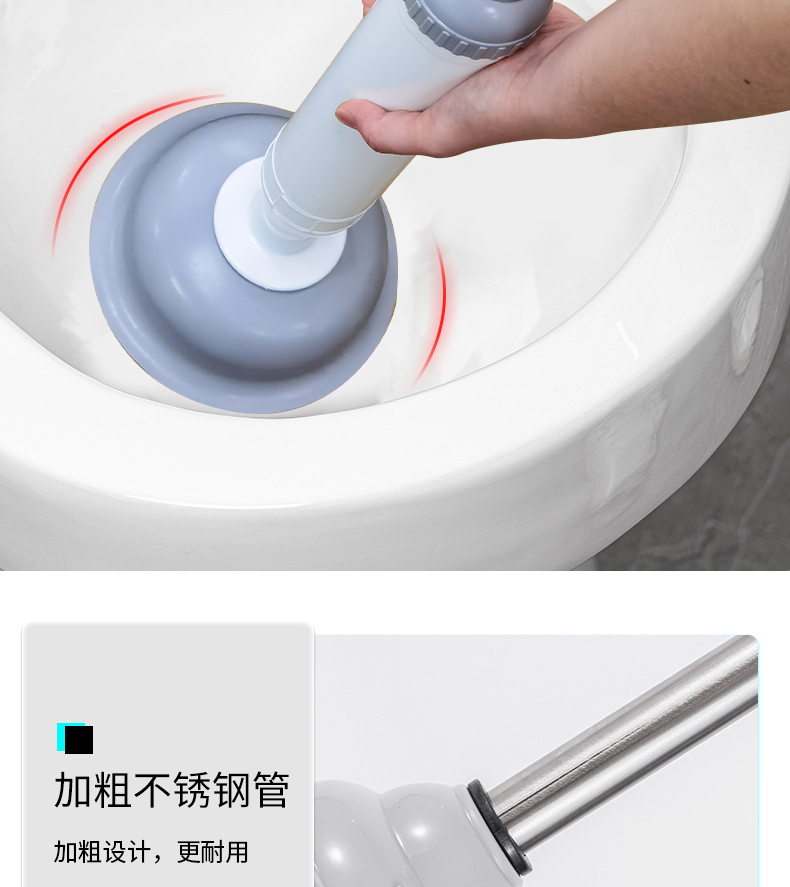 加粗不锈钢管

加粗设计，更耐用