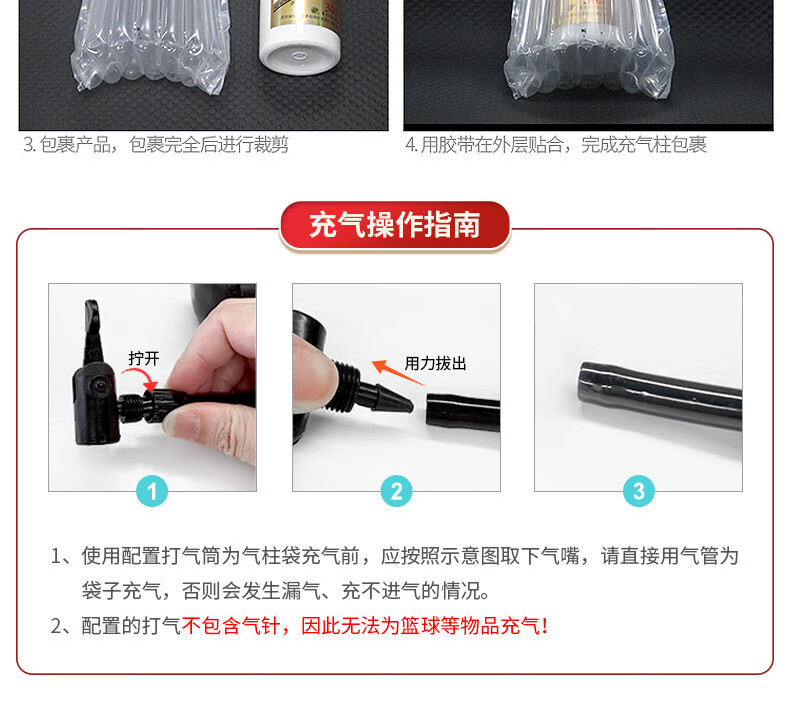 3. 包裹产品，包裹完全后进行裁剪

4. 用胶带在外层贴合，完成充气柱包裹

充气操作指南

拧开

1

用力拔出

2

3

1、使用配置打气筒为气柱袋充气前，应按照示意图取下气嘴，请直接用气管为袋子充气，否则会发生漏气、充不进气的情况。

2、配置的打气不包含气针，因此无法为篮球等物品充气！