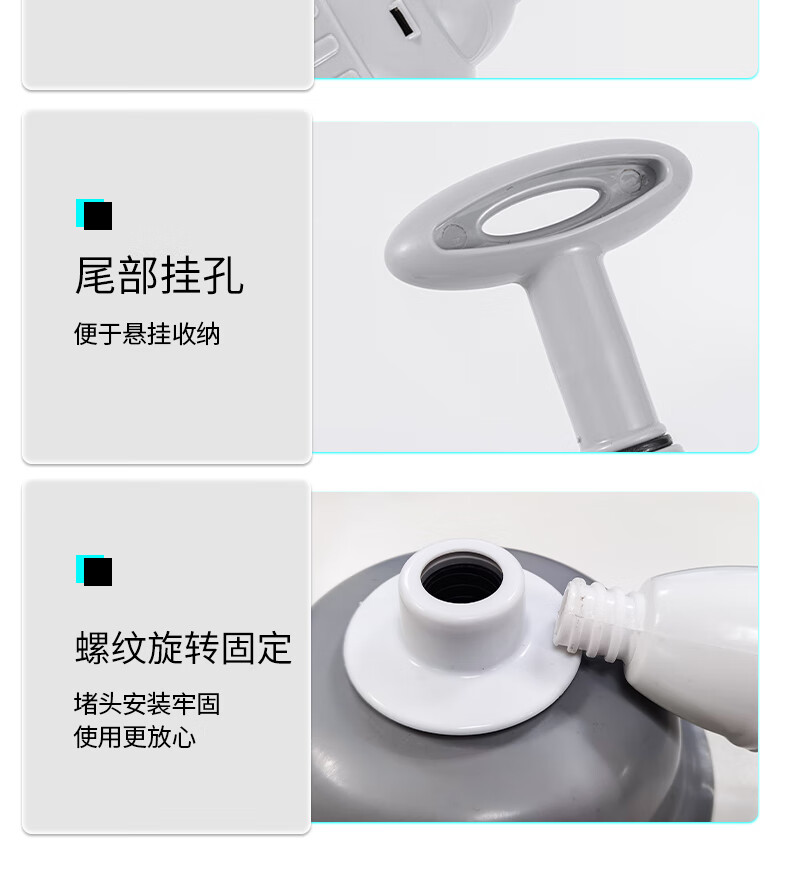 尾部挂孔

便于悬挂收纳

螺纹旋转固定

堵头安装牢固
使用更放心