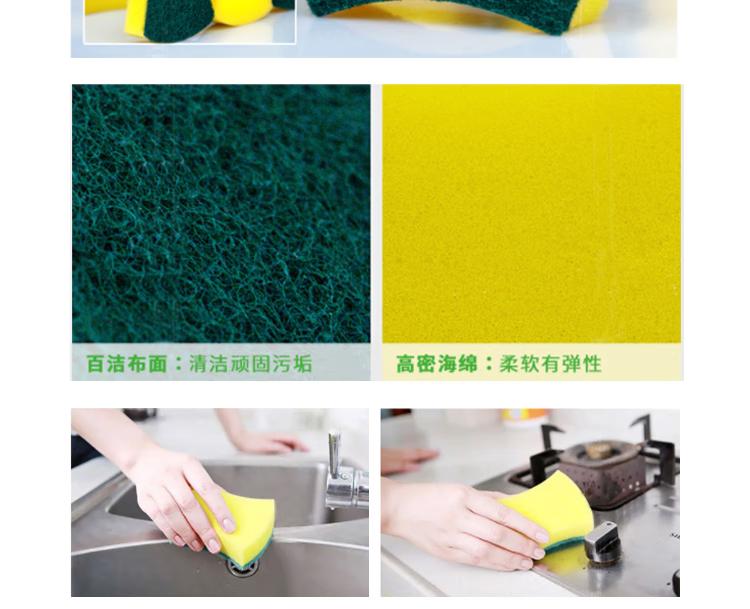 百洁布面：清洁顽固污垢

高密海绵：柔软有弹性