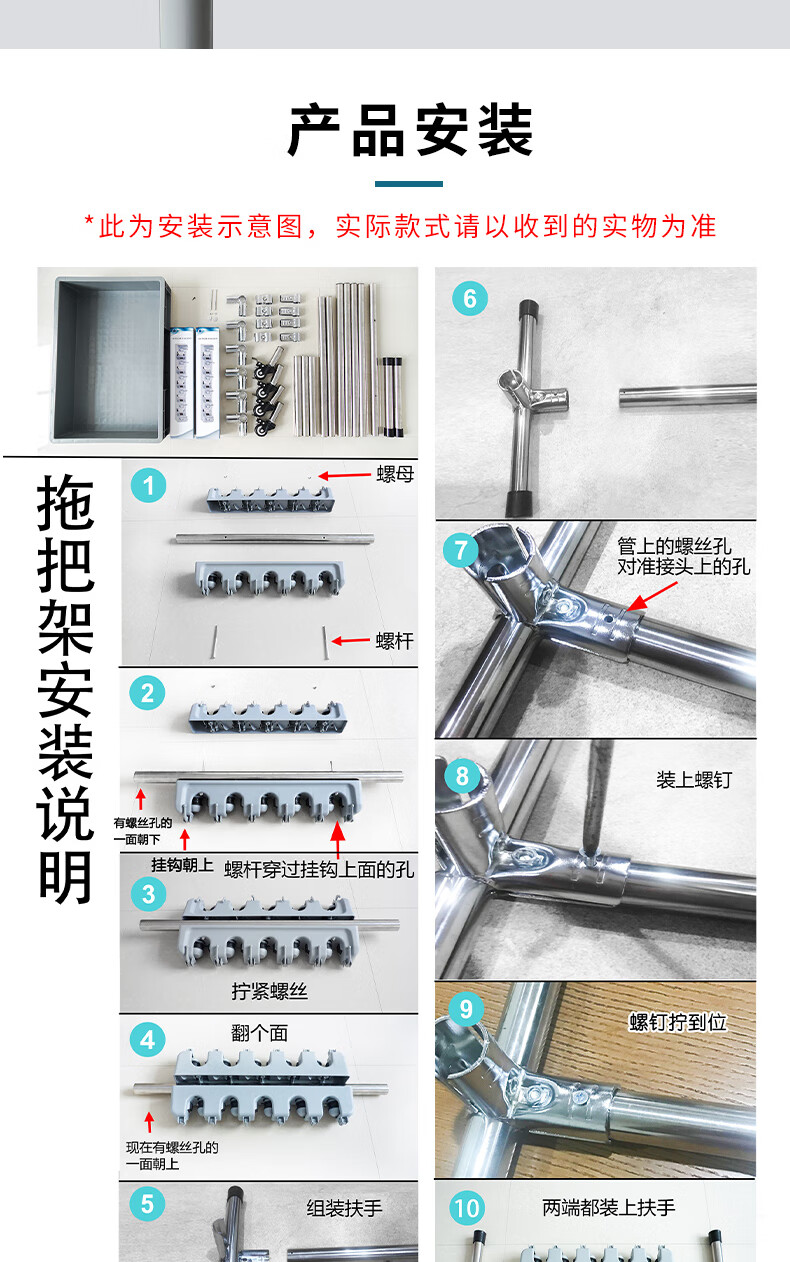 产品安装

*此为安装示意图，实际款式请以收到的实物为准

拖把架安装说明

1
螺母
螺杆

2
有螺丝孔的一面朝下
挂钩朝上
螺杆穿过挂钩上面的孔

3
拧紧螺丝

4
翻个面
现在有螺丝孔的一面朝上

5
组装扶手

6

7
管上的螺丝孔对准接头上的孔

8
装上螺钉

9
螺钉拧到位

10
两端都装上扶手