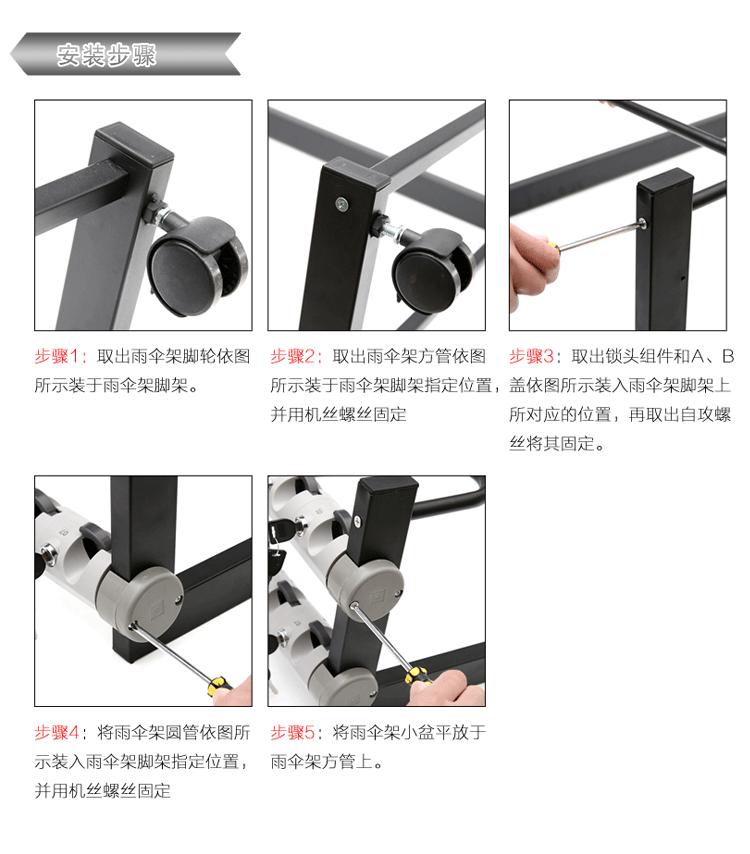 安装步骤

步骤1：取出雨伞架脚轮依图所示装于雨伞架脚架。

步骤2：取出雨伞架方管依图所示装于雨伞架脚架指定位置，并用机丝螺丝固定

步骤3：取出锁头组件和A、B盖依图所示装入雨伞架脚架上所对应的位置，再取出自攻螺丝将其固定。

步骤4：将雨伞架圆管依图所示装入雨伞架脚架指定位置，并用机丝螺丝固定

步骤5：将雨伞架小盆平放于雨伞架方管上。