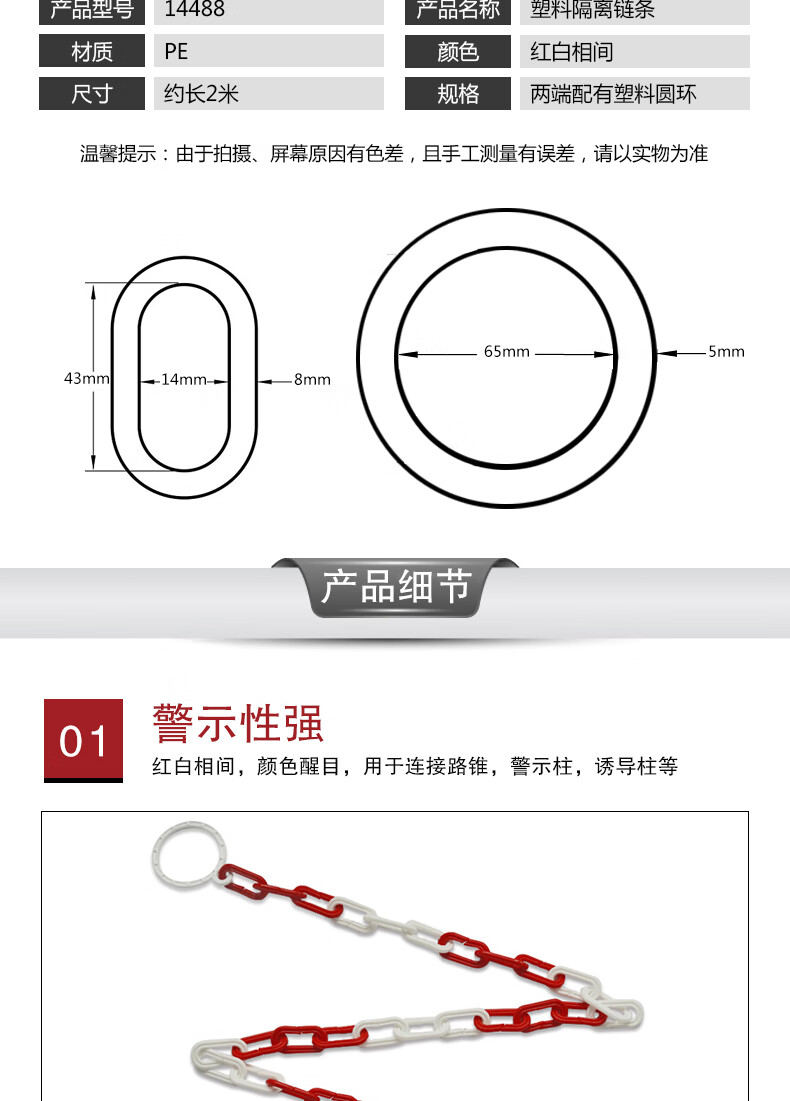 | 产品型号 | 14488 | 产品名称 | 塑料隔离链条 |
|---|---|---|---|
| 材质 | PE | 颜色 | 红白相间 |
| 尺寸 | 约长2米 | 规格 | 两端配有塑料圆环 |

温馨提示：由于拍摄、屏幕原因有色差，且手工测量有误差，请以实物为准

43mm
14mm
8mm
65mm
5mm

产品细节

01
警示性强
红白相间，颜色醒目，用于连接路锥，警示柱，诱导柱等