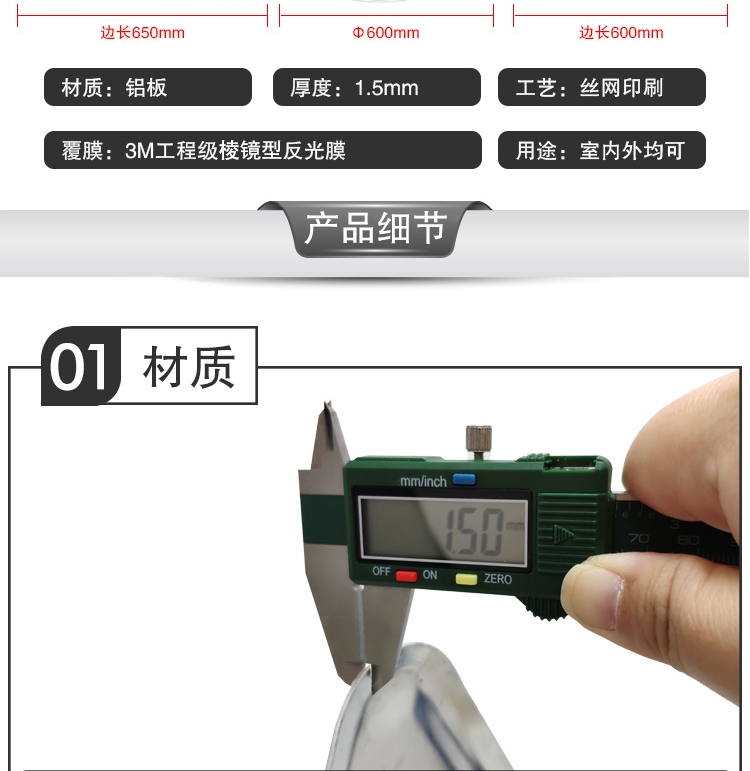 边长650mm

Φ600mm

边长600mm

材质：铝板

厚度：1.5mm

工艺：丝网印刷

覆膜：3M工程级棱镜型反光膜

用途：室内外均可

产品细节

01 材质

mm/inch

1.50 mm

OFF ON ZERO

70 80