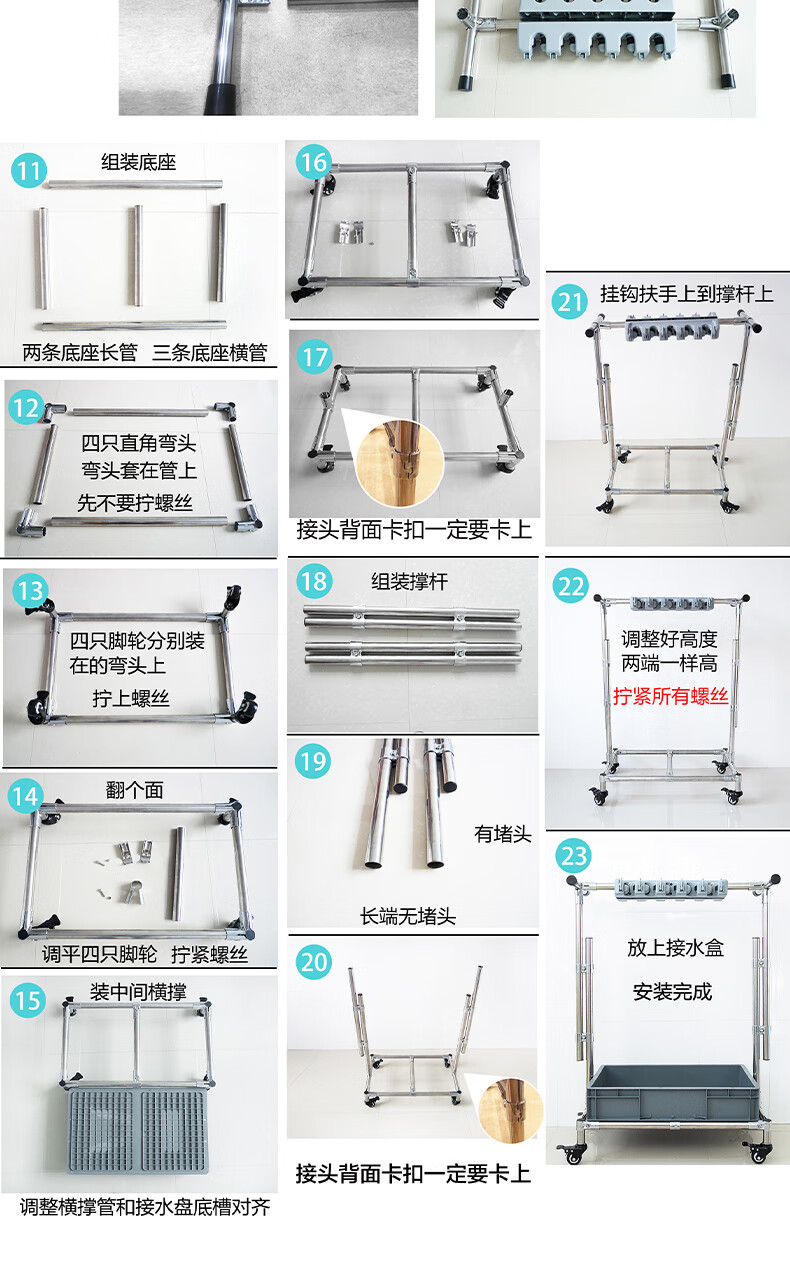 11
组装底座
两条底座长管 三条底座横管

12
四只直角弯头
弯头套在管上
先不要拧螺丝

13
四只脚轮分别装在的弯头上
拧上螺丝

14
翻个面
调平四只脚轮 拧紧螺丝

15
装中间横撑
调整横撑管和接水盘底槽对齐

16

17
接头背面卡扣一定要卡上

18
组装撑杆

19
有堵头
长端无堵头

20
接头背面卡扣一定要卡上

21
挂钩扶手上到撑杆上

22
调整好高度
两端一样高
拧紧所有螺丝

23
放上接水盒
安装完成