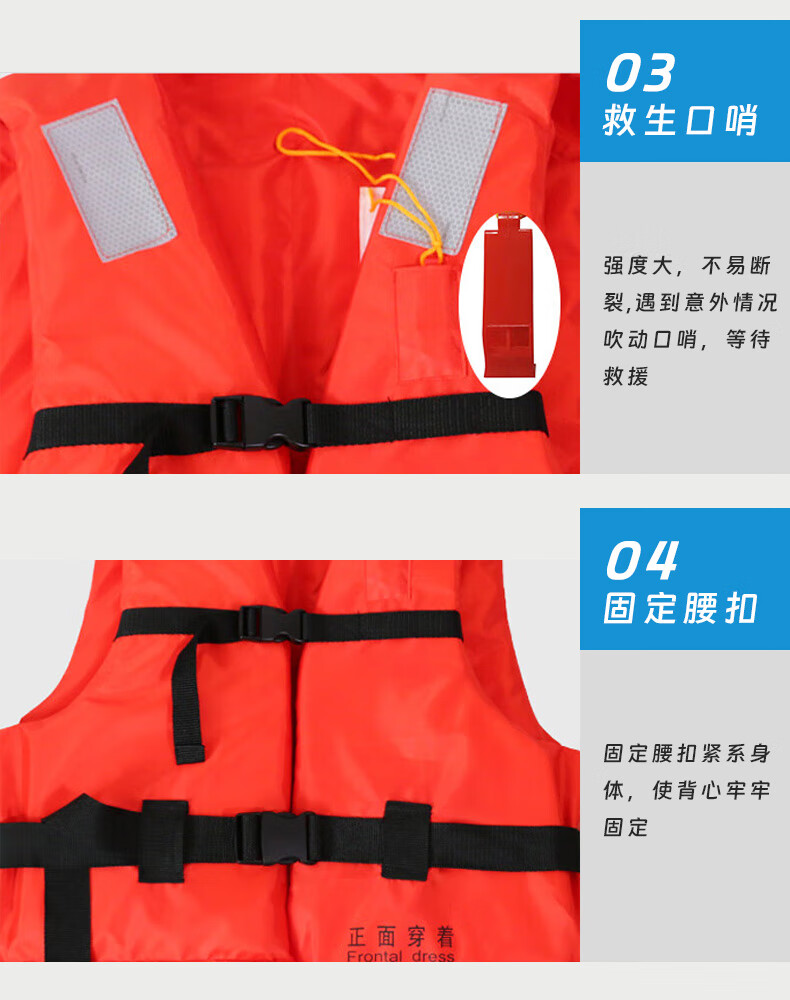 03
救生口哨

强度大，不易断裂,遇到意外情况吹动口哨，等待救援

04
固定腰扣

固定腰扣紧系身体，使背心牢牢固定

正面穿着
Frontal dress