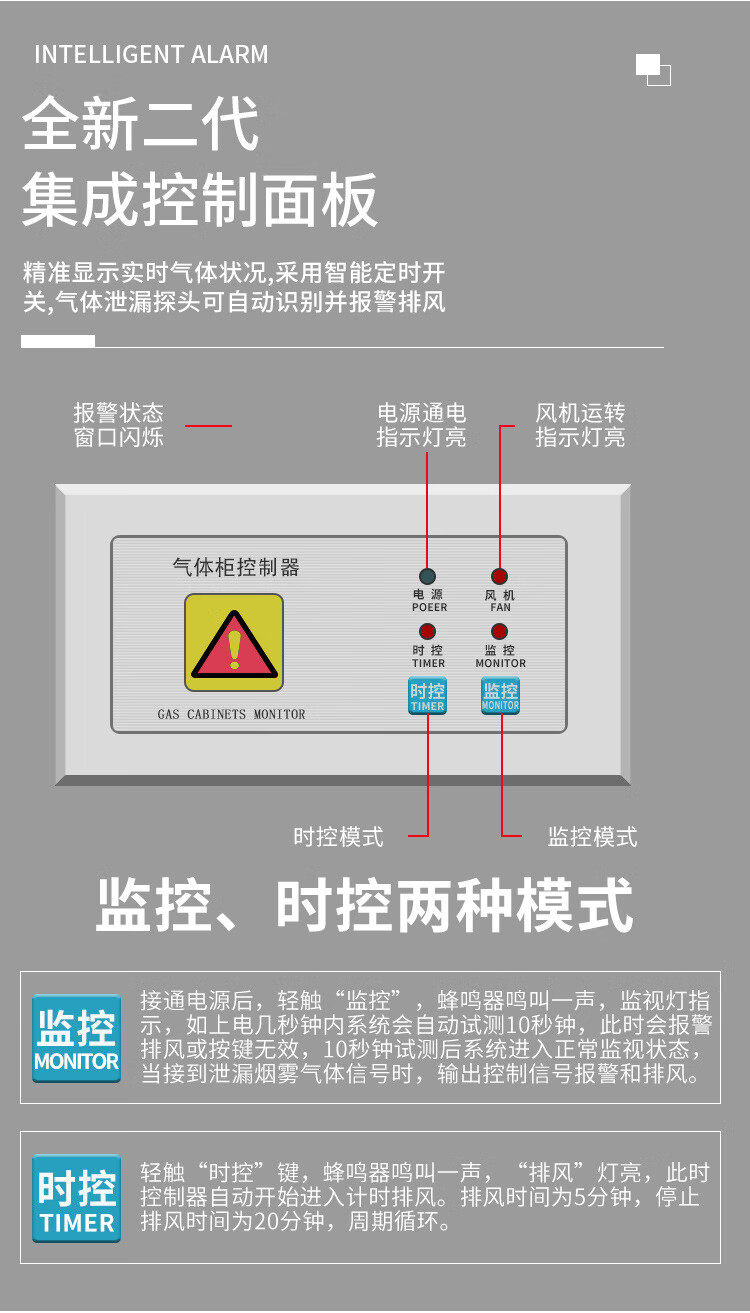 INTELLIGENT ALARM

全新二代
集成控制面板

精准显示实时气体状况,采用智能定时开关,气体泄漏探头可自动识别并报警排风

报警状态
窗口闪烁

电源通电
指示灯亮

风机运转
指示灯亮

气体柜控制器

电 源
POEER

风 机
FAN

时 控
TIMER

监 控
MONITOR

时控
TIMER

监控
MONITOR

GAS CABINETS MONITOR

时控模式

监控模式

监控、时控两种模式

监控
MONITOR

接通电源后，轻触“监控”，蜂鸣器鸣叫一声，监视灯指示，如上电几秒钟内系统会自动试测10秒钟，此时会报警排风或按键无效，10秒钟试测后系统进入正常监视状态，当接到泄漏烟雾气体信号时，输出控制信号报警和排风。

时控
TIMER

轻触“时控”键，蜂鸣器鸣叫一声，“排风”灯亮，此时控制器自动开始进入计时排风。排风时间为5分钟，停止排风时间为20分钟，周期循环。