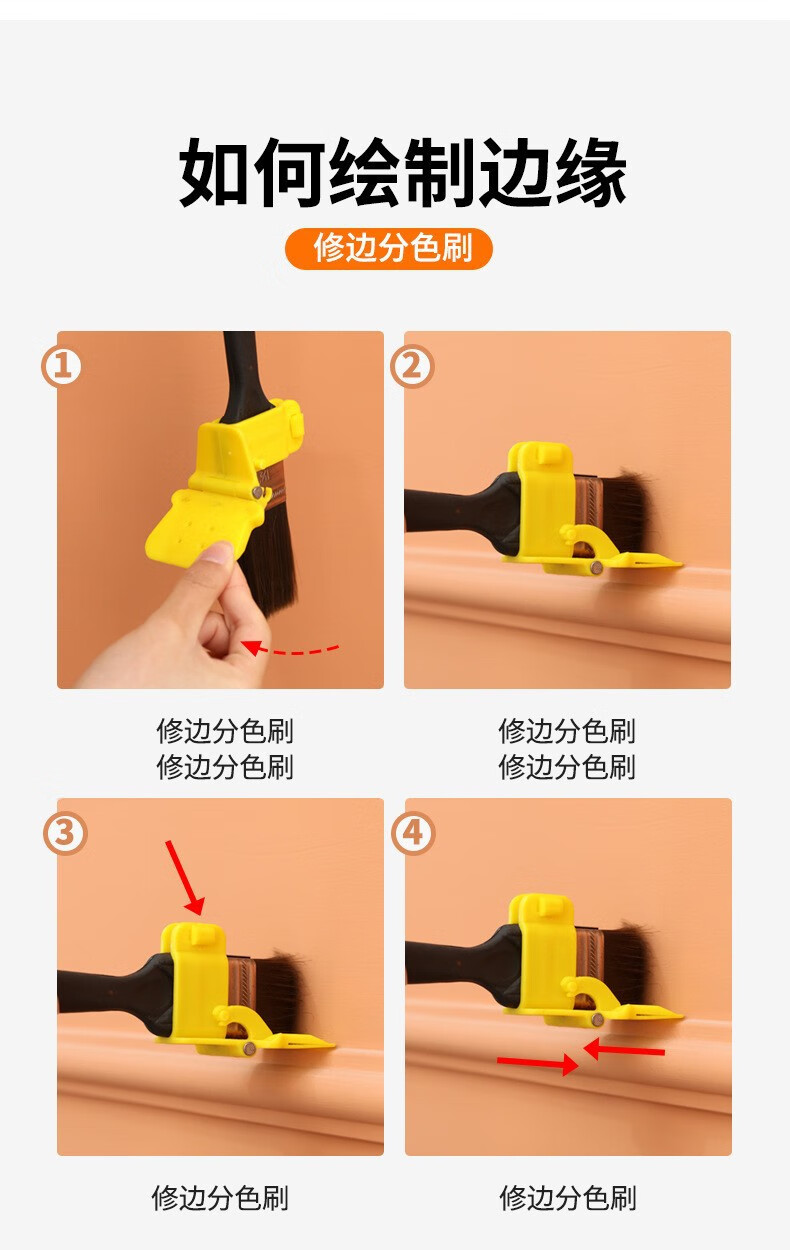 如何绘制边缘

修边分色刷

1

修边分色刷
修边分色刷

2

修边分色刷
修边分色刷

3

修边分色刷

4

修边分色刷