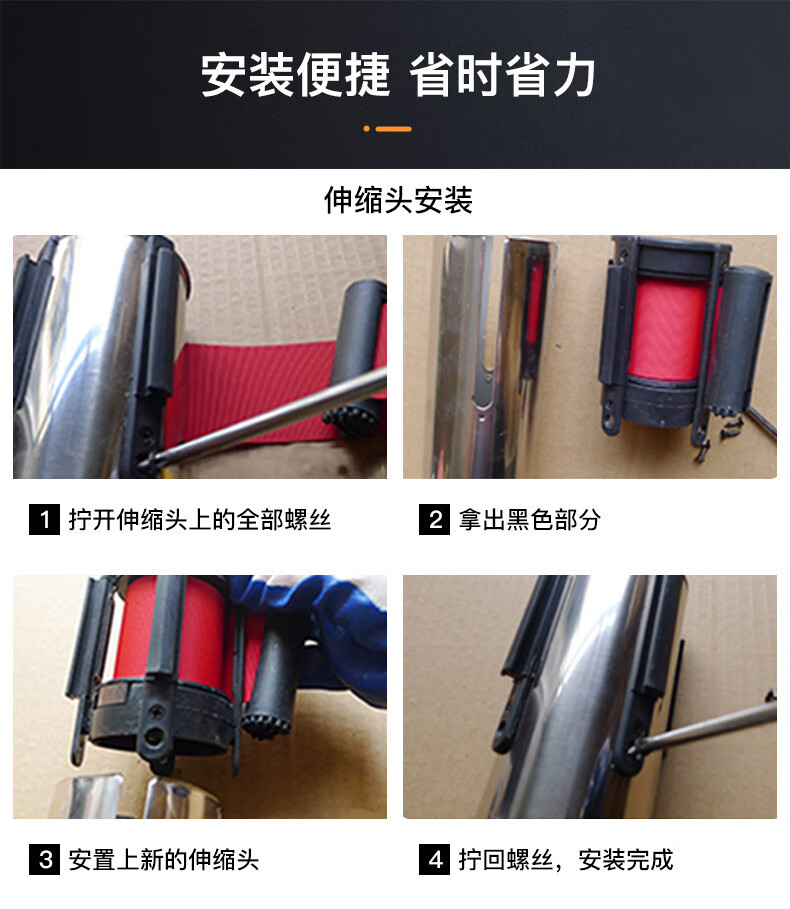 安装便捷 省时省力

伸缩头安装

1 拧开伸缩头上的全部螺丝

2 拿出黑色部分

3 安置上新的伸缩头

4 拧回螺丝，安装完成