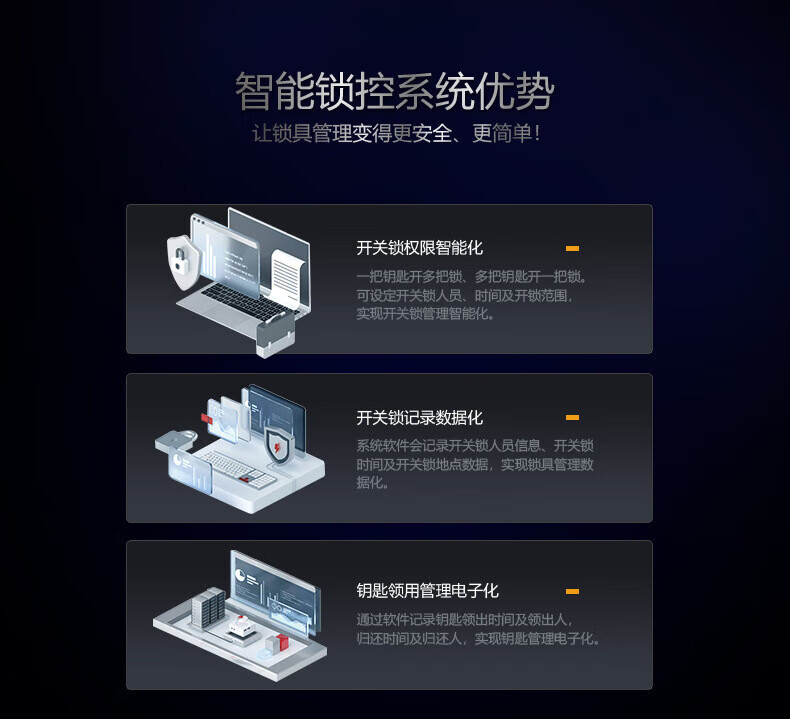 智能锁控系统优势
让锁具管理变得更安全、更简单!

开关锁权限智能化

一把钥匙开多把锁、多把钥匙开一把锁。可设定开关锁人员、时间及开锁范围，实现开关锁管理智能化。

开关锁记录数据化

系统软件会记录开关锁人员信息、开关锁时间及开关锁地点数据，实现锁具管理数据化。

钥匙领用管理电子化

通过软件记录钥匙领出时间及领出人，归还时间及归还人，实现钥匙管理电子化。