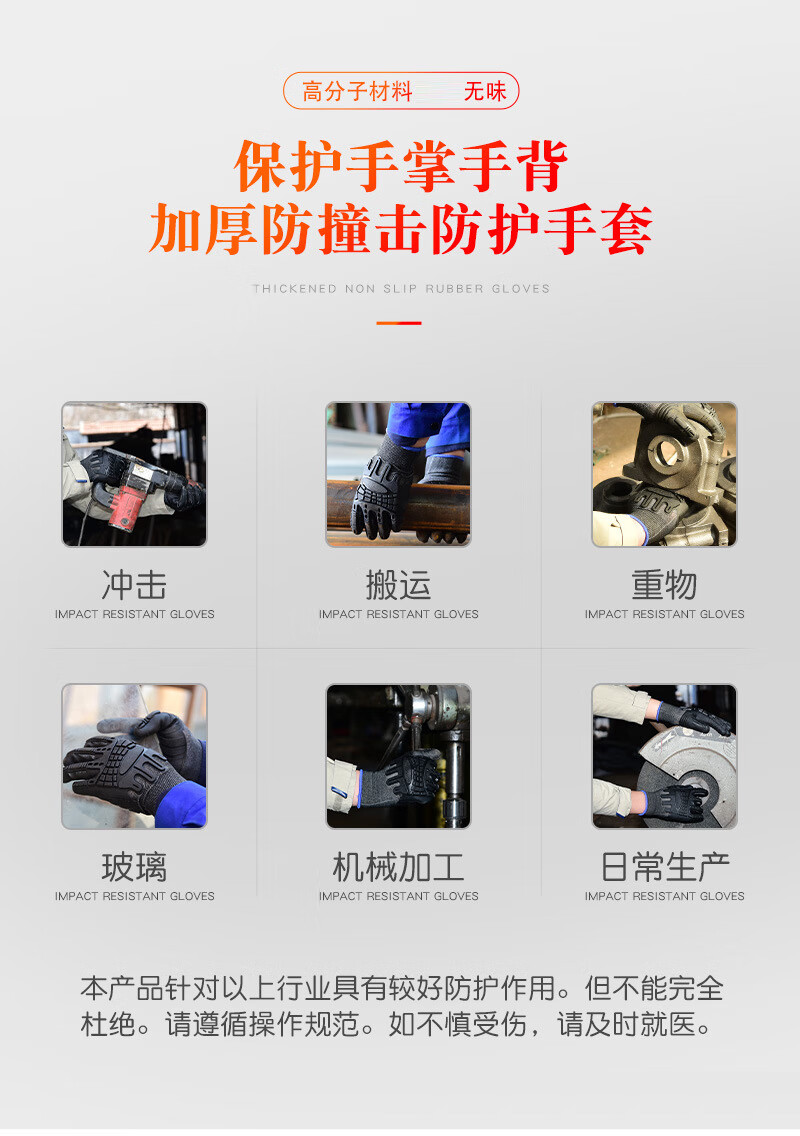 高分子材料 无味

保护手掌手背
加厚防撞击防护手套

THICKENED NON SLIP RUBBER GLOVES

冲击
IMPACT RESISTANT GLOVES

搬运
IMPACT RESISTANT GLOVES

重物
IMPACT RESISTANT GLOVES

玻璃
IMPACT RESISTANT GLOVES

机械加工
IMPACT RESISTANT GLOVES

日常生产
IMPACT RESISTANT GLOVES

本产品针对以上行业具有较好防护作用。但不能完全杜绝。请遵循操作规范。如不慎受伤，请及时就医。