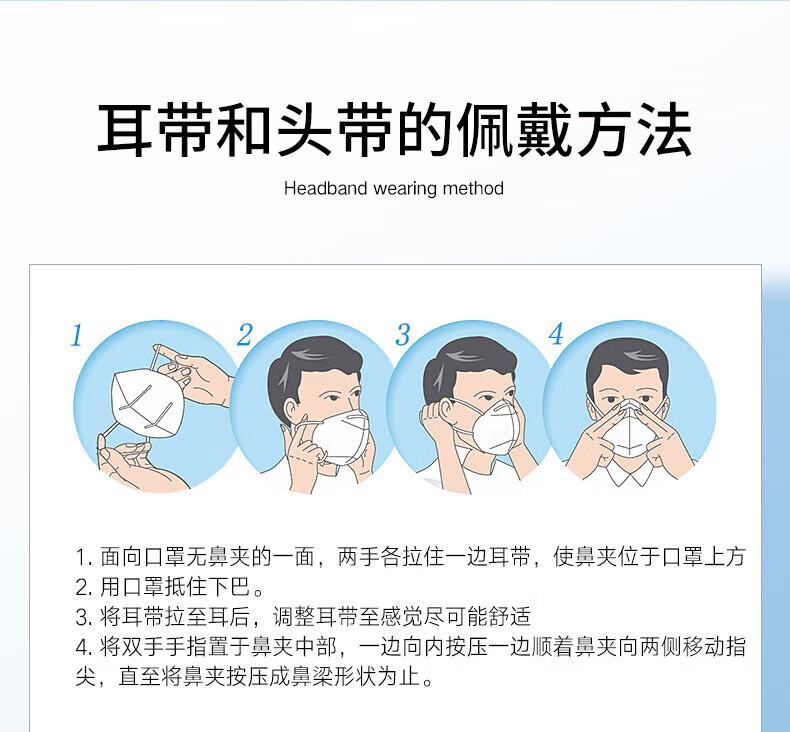 耳带和头带的佩戴方法

Headband wearing method

1

2

3

4

1. 面向口罩无鼻夹的一面，两手各拉住一边耳带，使鼻夹位于口罩上方
2. 用口罩抵住下巴。
3. 将耳带拉至耳后，调整耳带至感觉尽可能舒适
4. 将双手手指置于鼻夹中部，一边向内按压一边顺着鼻夹向两侧移动指尖，直至将鼻夹按压成鼻梁形状为止。