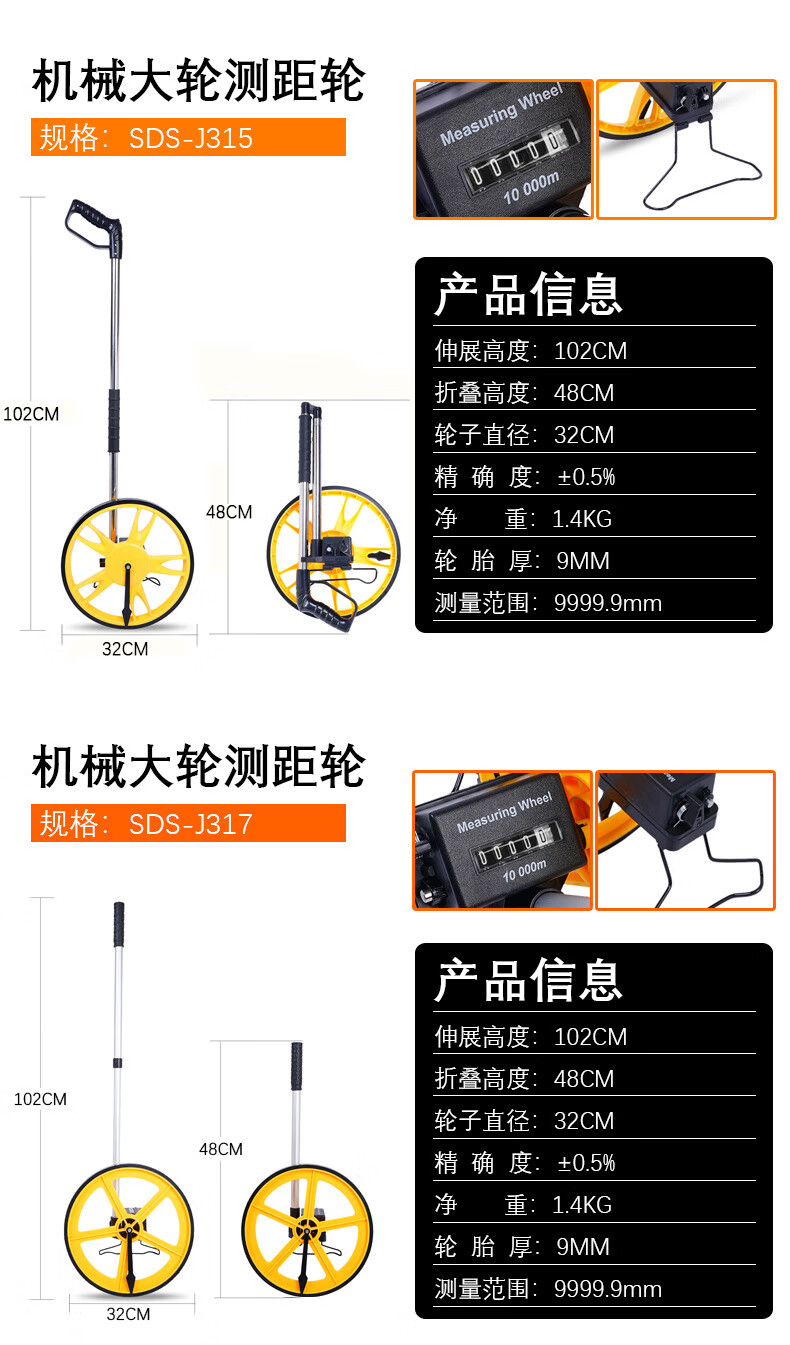 机械大轮测距轮
规格：SDS-J315

Measuring Wheel
10 000m

102CM
48CM
32CM

产品信息
伸展高度：102CM
折叠高度：48CM
轮子直径：32CM
精 确 度：±0.5%
净 重：1.4KG
轮 胎 厚：9MM
测量范围：9999.9mm

机械大轮测距轮
规格：SDS-J317

Measuring Wheel
10 000m

102CM
48CM
32CM

产品信息
伸展高度：102CM
折叠高度：48CM
轮子直径：32CM
精 确 度：±0.5%
净 重：1.4KG
轮 胎 厚：9MM
测量范围：9999.9mm