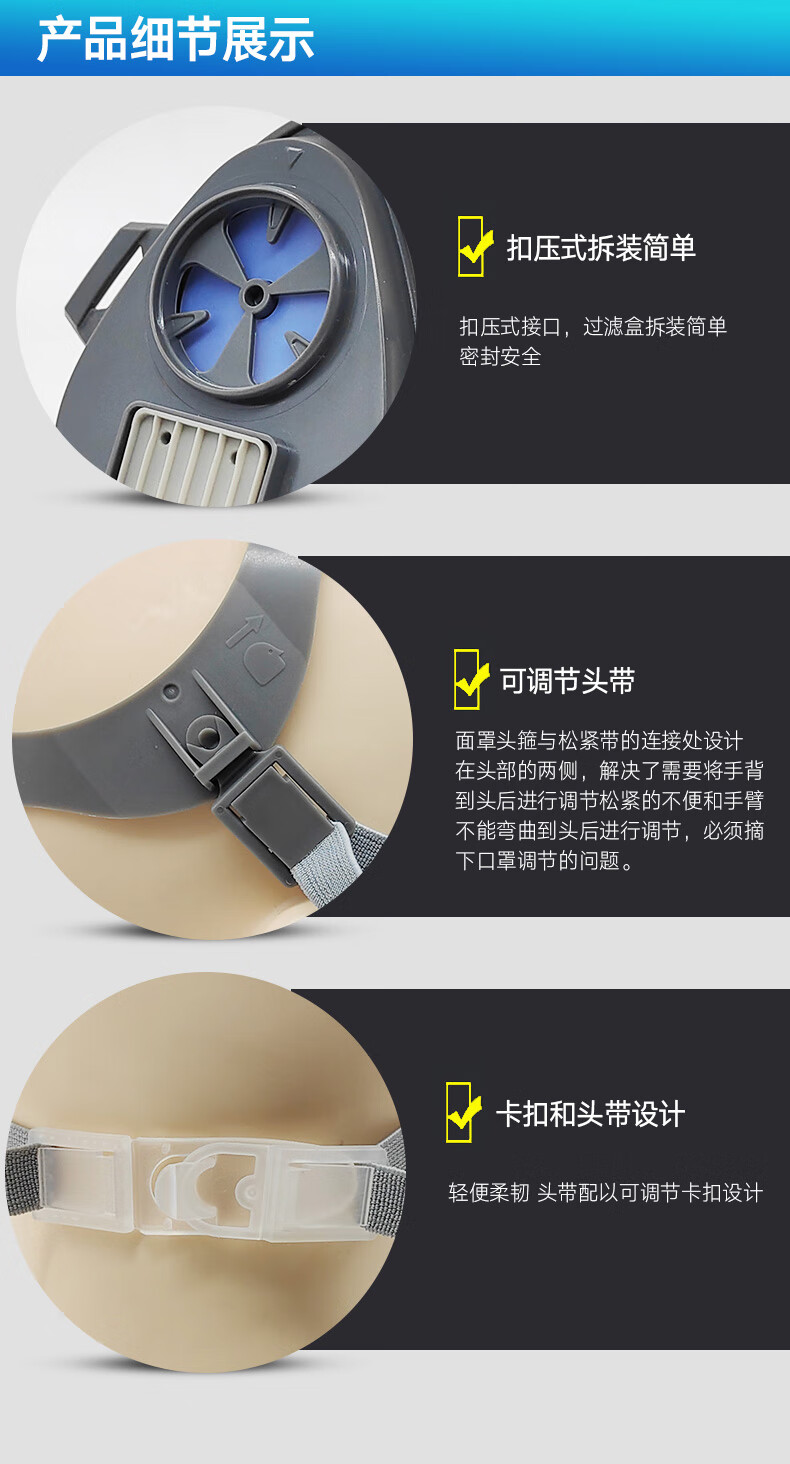 产品细节展示

扣压式拆装简单

扣压式接口，过滤盒拆装简单
密封安全

可调节头带

面罩头箍与松紧带的连接处设计在头部的两侧，解决了需要将手背到头后进行调节松紧的不便和手臂不能弯曲到头后进行调节，必须摘下口罩调节的问题。

卡扣和头带设计

轻便柔韧 头带配以可调节卡扣设计