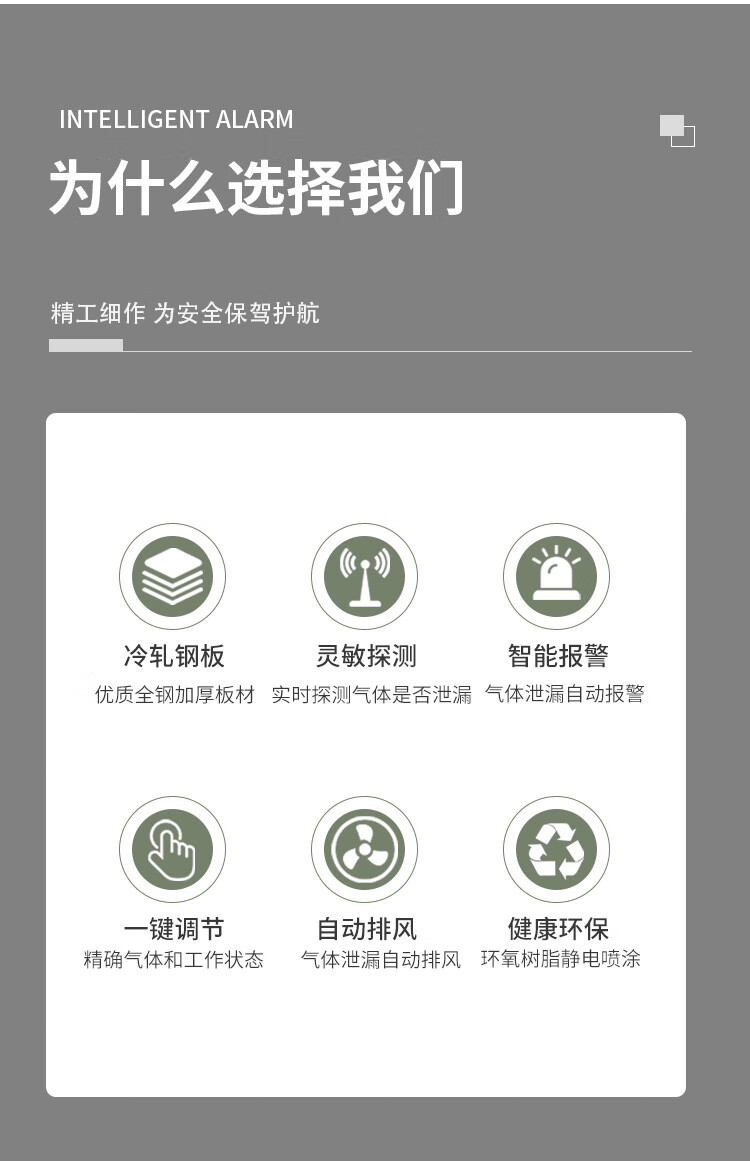 INTELLIGENT ALARM

为什么选择我们

精工细作 为安全保驾护航

冷轧钢板
优质全钢加厚板材

灵敏探测
实时探测气体是否泄漏

智能报警
气体泄漏自动报警

一键调节
精确气体和工作状态

自动排风
气体泄漏自动排风

健康环保
环氧树脂静电喷涂