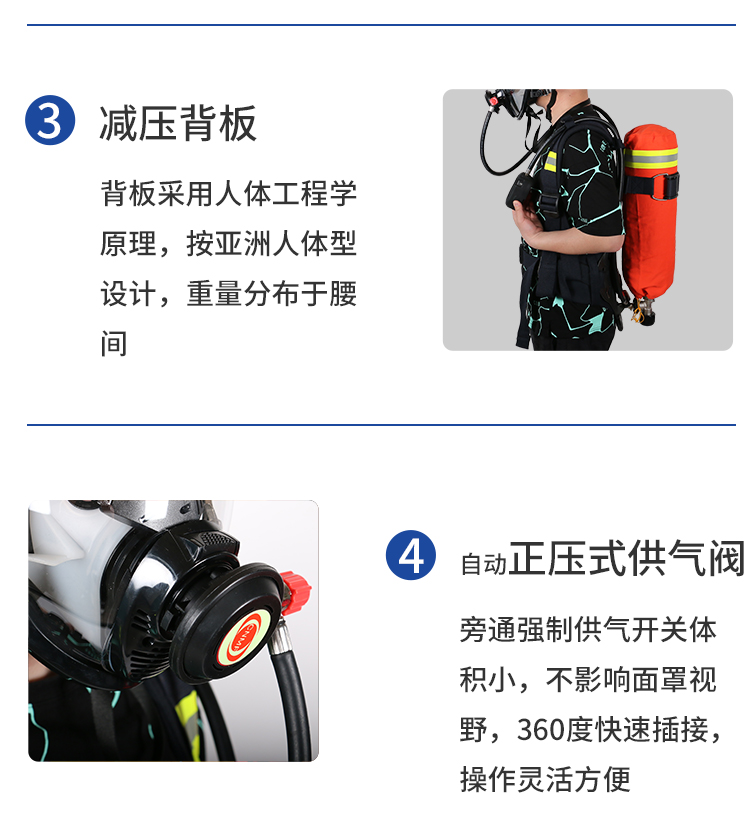 3 减压背板

背板采用人体工程学原理，按亚洲人体型设计，重量分布于腰间

4 自动正压式供气阀

旁通强制供气开关体积小，不影响面罩视野，360度快速插接，操作灵活方便