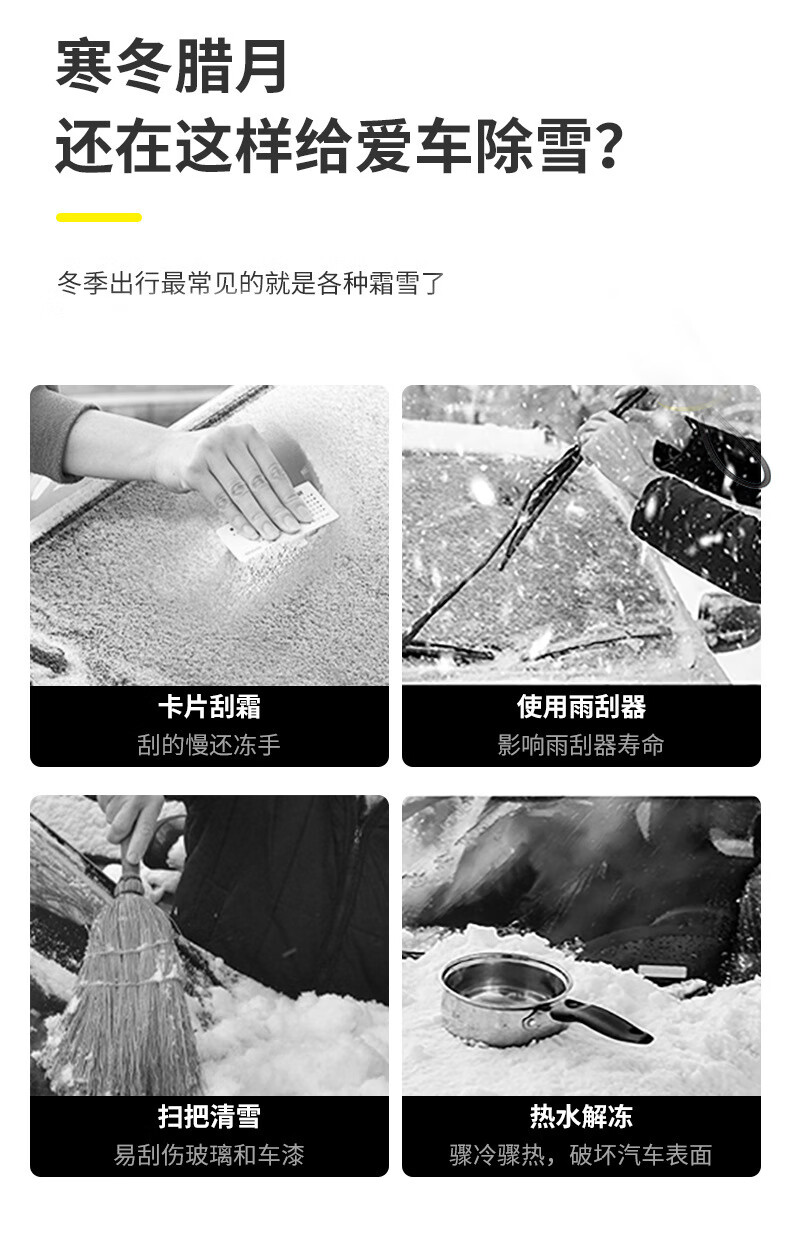 寒冬腊月
还在这样给爱车除雪？

冬季出行最常见的就是各种霜雪了

卡片刮霜
刮的慢还冻手

使用雨刮器
影响雨刮器寿命

扫把清雪
易刮伤玻璃和车漆

热水解冻
骤冷骤热，破坏汽车表面