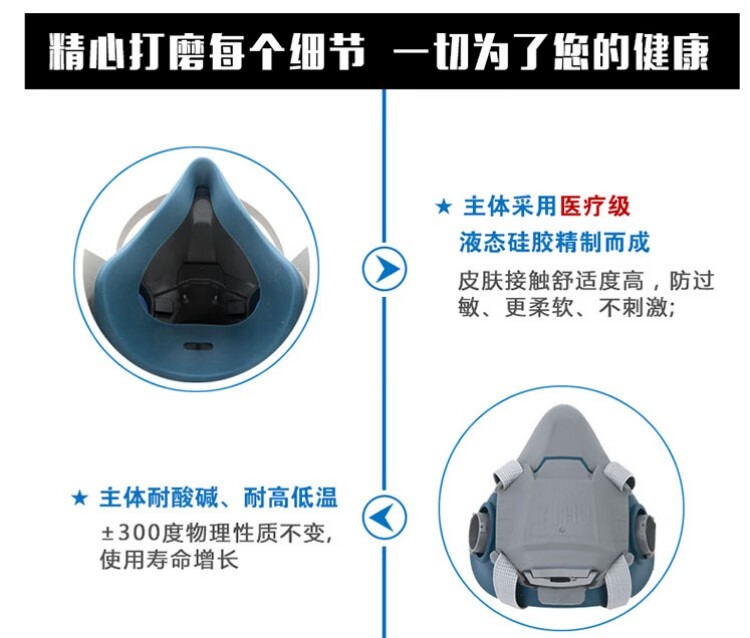 精心打磨每个细节 一切为了您的健康

★ 主体采用医疗级
液态硅胶精制而成
皮肤接触舒适度高，防过敏、更柔软、不刺激;

★ 主体耐酸碱、耐高低温
±300度物理性质不变,
使用寿命增长