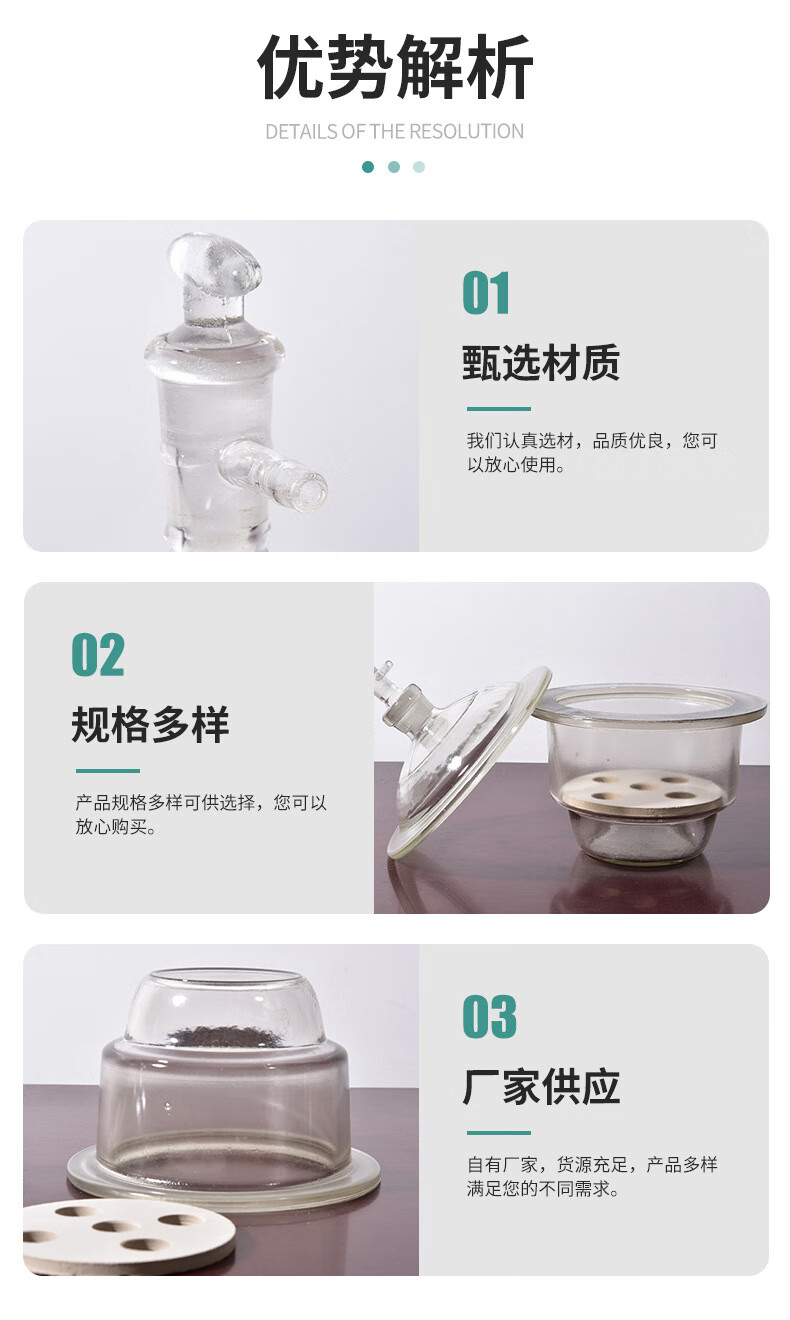 优势解析

DETAILS OF THE RESOLUTION

01

甄选材质

我们认真选材，品质优良，您可以放心使用。

02

规格多样

产品规格多样可供选择，您可以放心购买。

03

厂家供应

自有厂家，货源充足，产品多样满足您的不同需求。