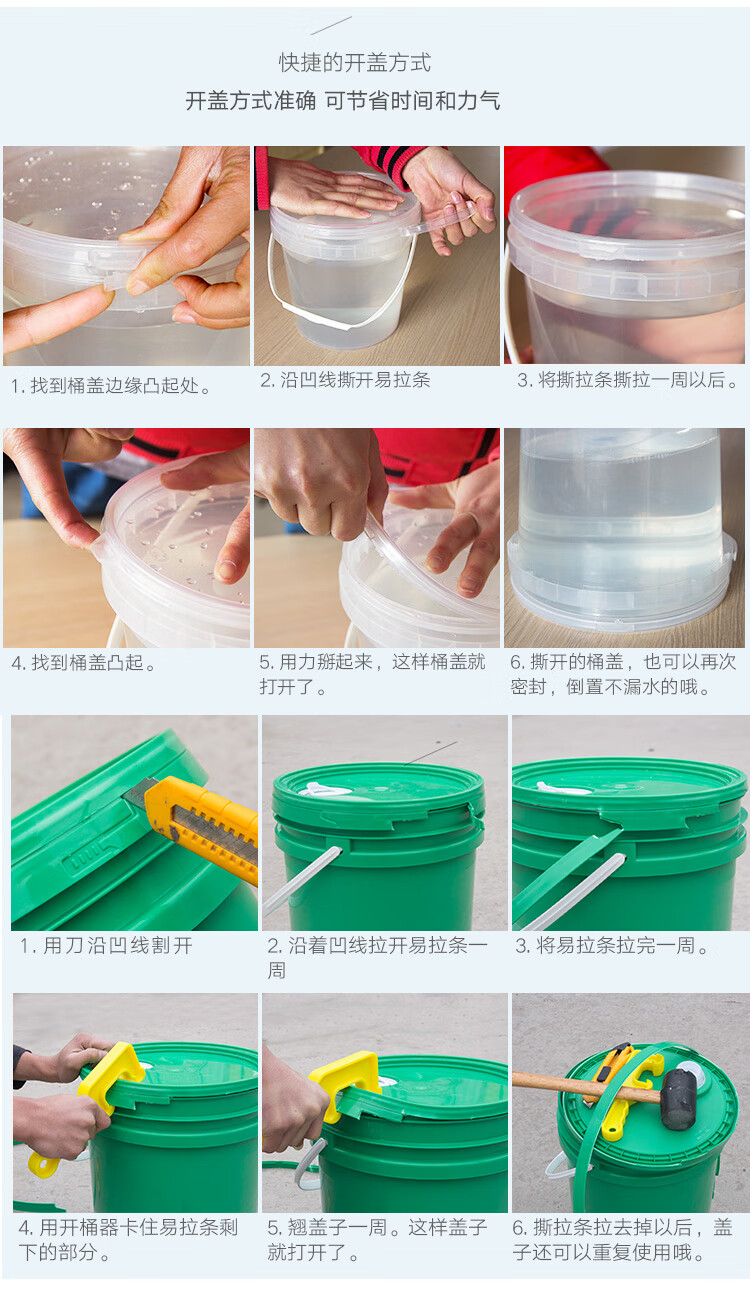 快捷的开盖方式

开盖方式准确 可节省时间和力气

1. 找到桶盖边缘凸起处。

2. 沿凹线撕开易拉条

3. 将撕拉条撕拉一周以后。

4. 找到桶盖凸起。

5. 用力掰起来，这样桶盖就打开了。

6. 撕开的桶盖，也可以再次密封，倒置不漏水的哦。

1. 用刀沿凹线割开

2. 沿着凹线拉开易拉条一周

3. 将易拉条拉完一周。

4. 用开桶器卡住易拉条剩下的部分。

5. 翘盖子一周。这样盖子就打开了。

6. 撕拉条拉去掉以后，盖子还可以重复使用哦。