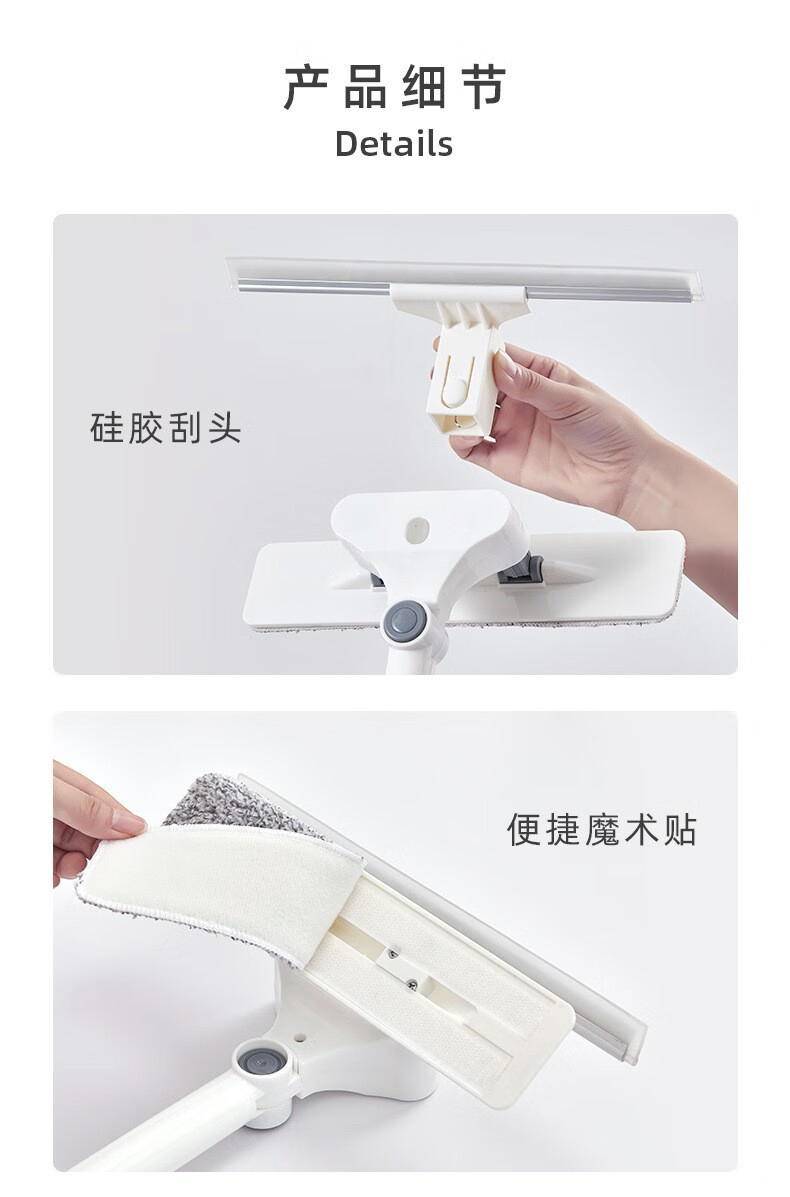 产品细节
Details

硅胶刮头

便捷魔术贴