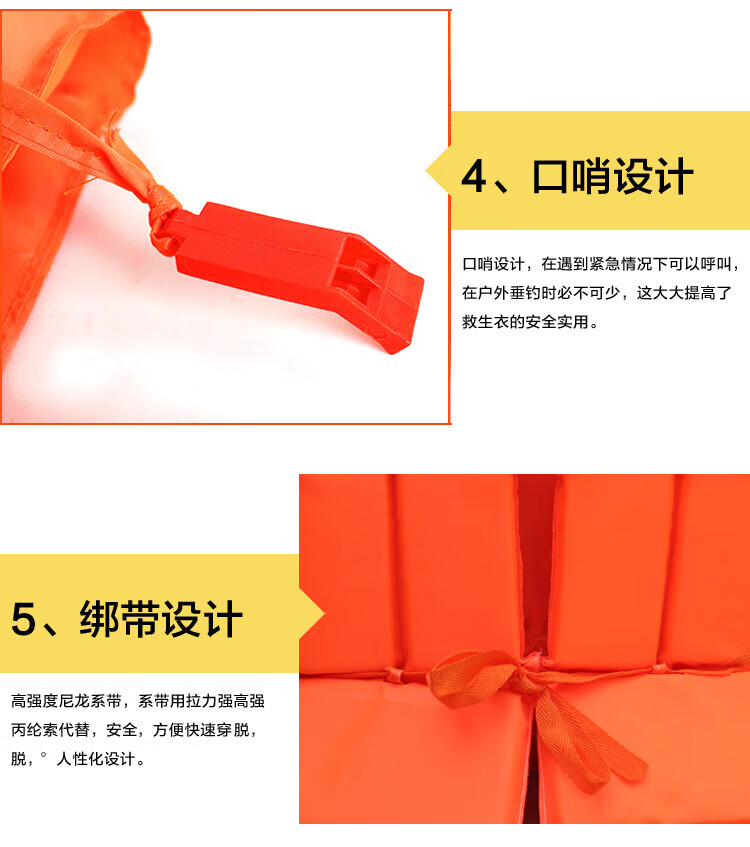 4、口哨设计

口哨设计，在遇到紧急情况下可以呼叫，在户外垂钓时必不可少，这大大提高了救生衣的安全实用。

5、绑带设计

高强度尼龙系带，系带用拉力强高强丙纶索代替，安全，方便快速穿脱，脱，° 人性化设计。