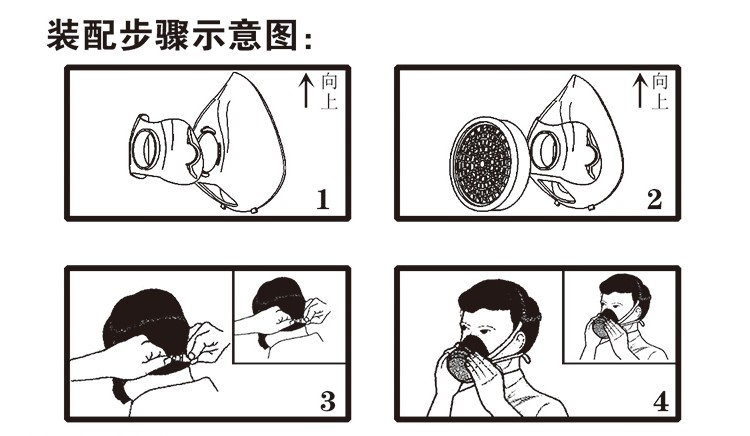 装配步骤示意图:

向上

1

向上

2

3

4