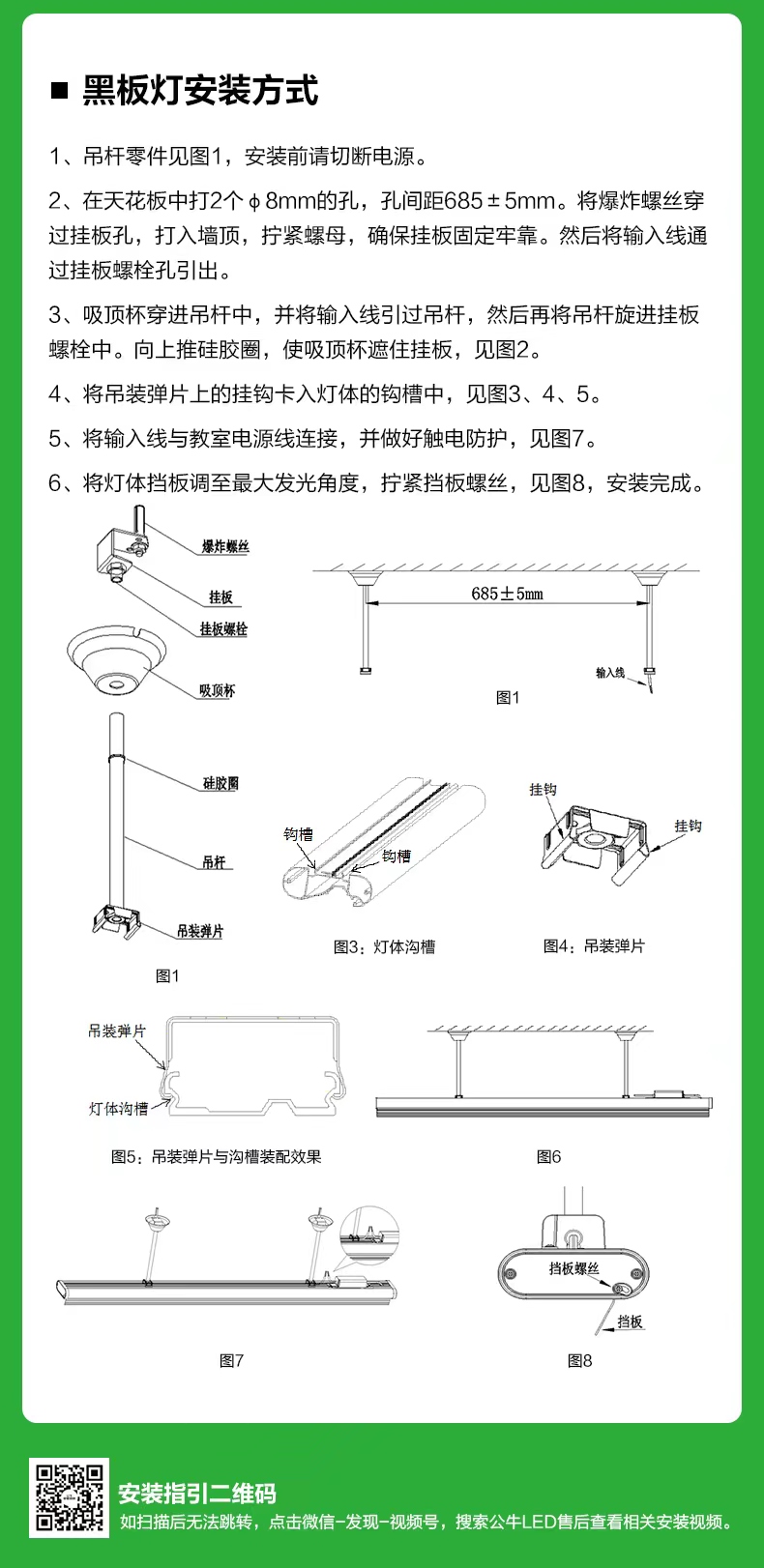 ■ 黑板灯安装方式

1、吊杆零件见图1，安装前请切断电源。

2、在天花板中打2个ϕ8mm的孔，孔间距685±5mm。将爆炸螺丝穿过挂板孔，打入墙顶，拧紧螺母，确保挂板固定牢靠。然后将输入线通过挂板螺栓孔引出。

3、吸顶杯穿进吊杆中，并将输入线引过吊杆，然后再将吊杆旋进挂板螺栓中。向上推硅胶圈，使吸顶杯遮住挂板，见图2。

4、将吊装弹片上的挂钩卡入灯体的钩槽中，见图3、4、5。

5、将输入线与教室电源线连接，并做好触电防护，见图7。

6、将灯体挡板调至最大发光角度，拧紧挡板螺丝，见图8，安装完成。

爆炸螺丝
挂板
挂板螺栓
吸顶杯
硅胶圈
吊杆
吊装弹片
图1

685±5mm
输入线
图1

钩槽
钩槽
图3：灯体沟槽

挂钩
挂钩
图4：吊装弹片

吊装弹片
灯体沟槽
图5：吊装弹片与沟槽装配效果

图6

图7

挡板螺丝
挡板
图8

安装指引二维码
如扫描后无法跳转，点击微信-发现-视频号，搜索公牛LED售后查看相关安装视频。