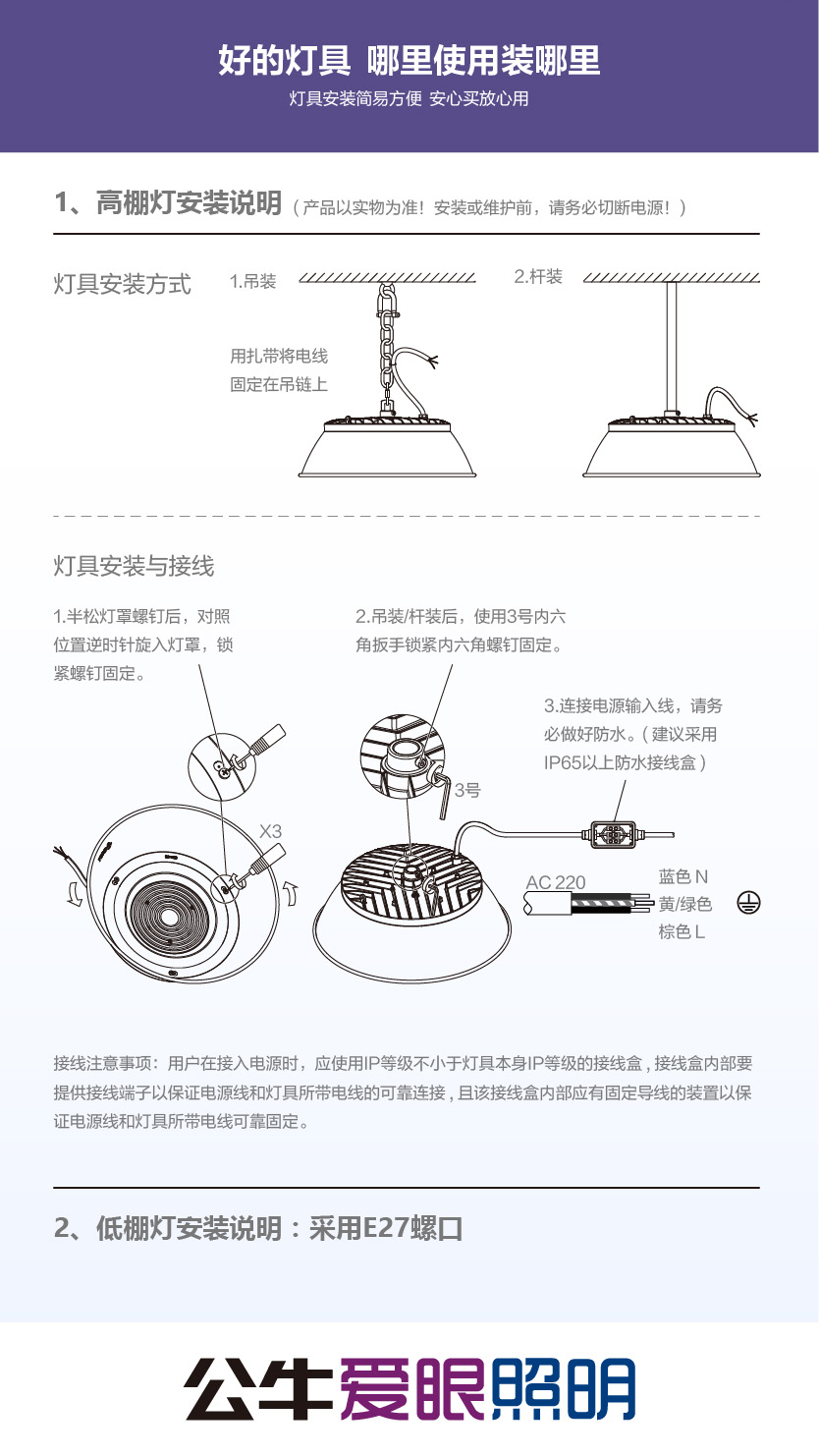 好的灯具 哪里使用装哪里

灯具安装简易方便 安心买放心用

1、高棚灯安装说明（产品以实物为准！安装或维护前，请务必切断电源！）

灯具安装方式

1.吊装

用扎带将电线固定在吊链上

2.杆装

灯具安装与接线

1.半松灯罩螺钉后，对照位置逆时针旋入灯罩，锁紧螺钉固定。

X3

2.吊装/杆装后，使用3号内六角扳手锁紧内六角螺钉固定。

3号

3.连接电源输入线，请务必做好防水。（建议采用IP65以上防水接线盒）

AC 220

蓝色 N

黄/绿色

棕色 L

接线注意事项：用户在接入电源时，应使用IP等级不小于灯具本身IP等级的接线盒，接线盒内部要提供接线端子以保证电源线和灯具所带电线的可靠连接，且该接线盒内部应有固定导线的装置以保证电源线和灯具所带电线可靠固定。

2、低棚灯安装说明：采用E27螺口

公牛爱眼照明