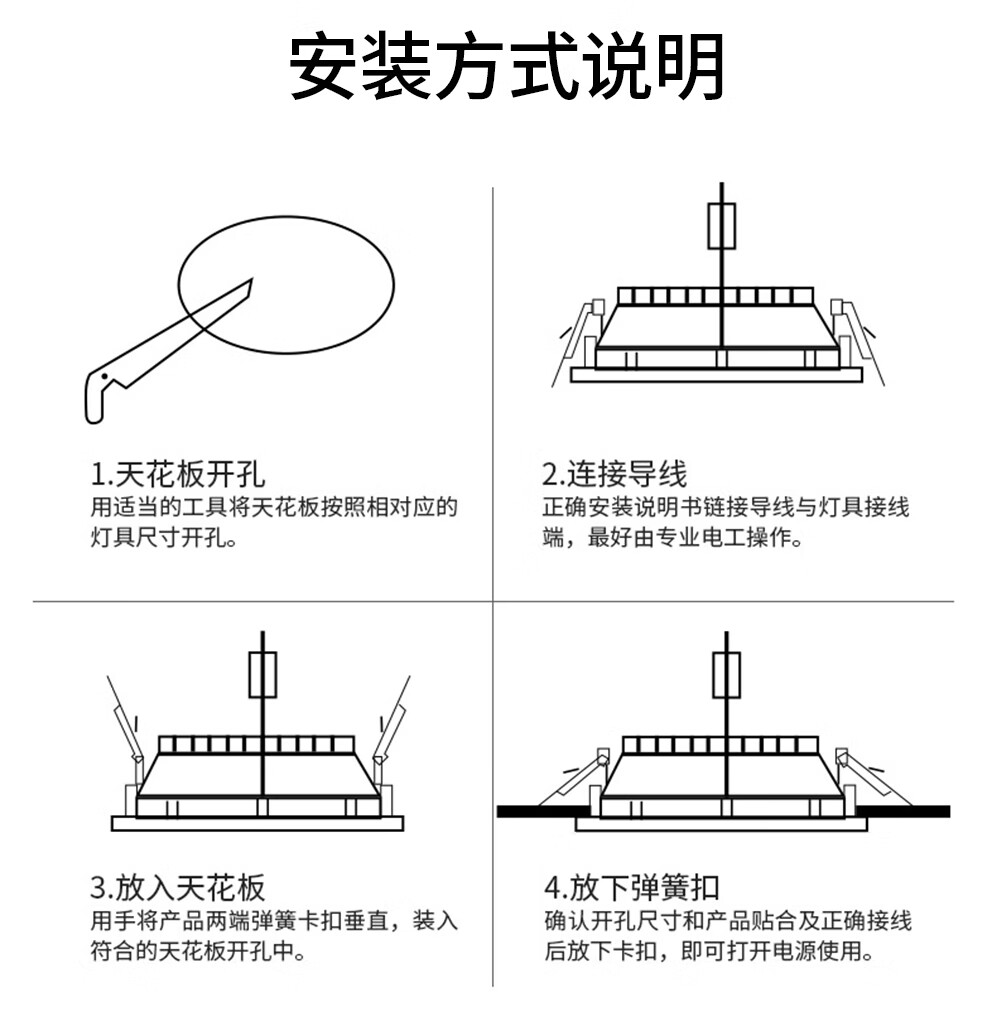 安装方式说明

1.天花板开孔
用适当的工具将天花板按照相对应的灯具尺寸开孔。

2.连接导线
正确安装说明书链接导线与灯具接线端，最好由专业电工操作。

3.放入天花板
用手将产品两端弹簧卡扣垂直，装入符合的天花板开孔中。

4.放下弹簧扣
确认开孔尺寸和产品贴合及正确接线后放下卡扣，即可打开电源使用。