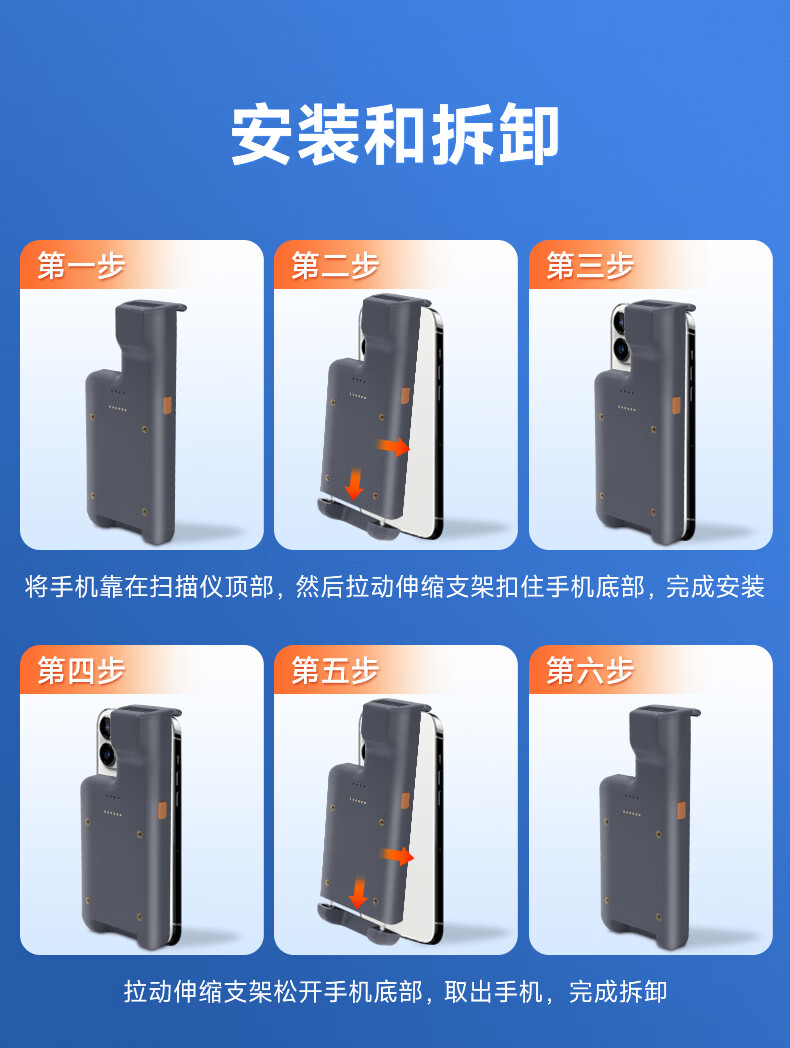 安装和拆卸

第一步

第二步

第三步

将手机靠在扫描仪顶部，然后拉动伸缩支架扣住手机底部，完成安装

第四步

第五步

第六步

拉动伸缩支架松开手机底部，取出手机，完成拆卸