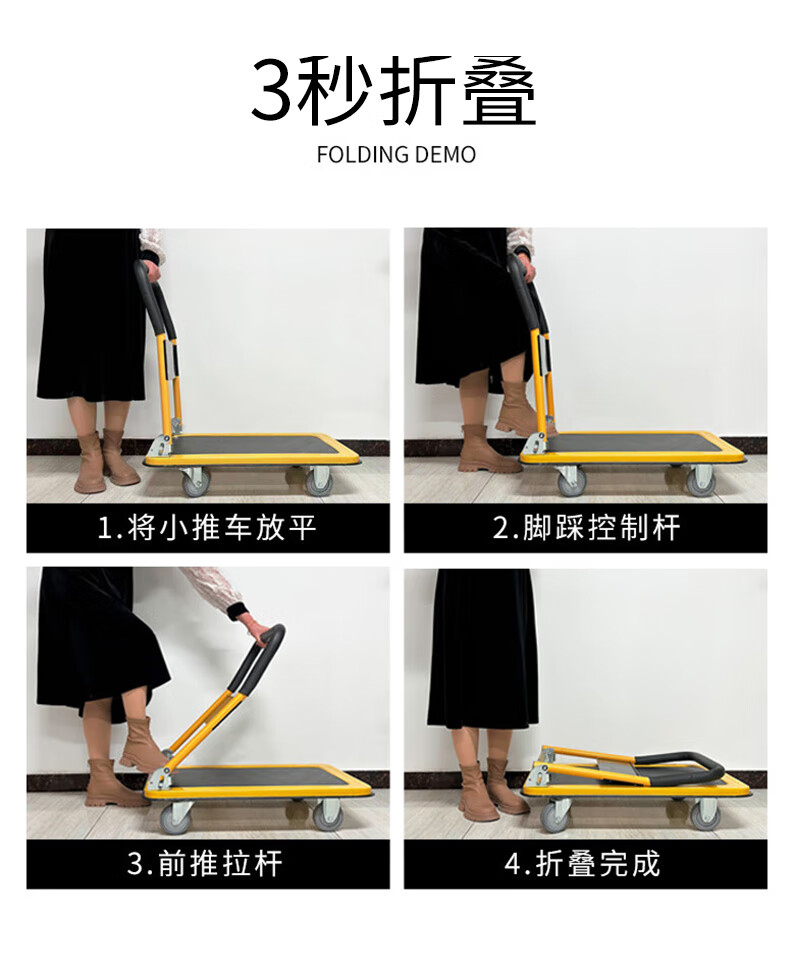 3秒折叠
FOLDING DEMO

1.将小推车放平

2.脚踩控制杆

3.前推拉杆

4.折叠完成