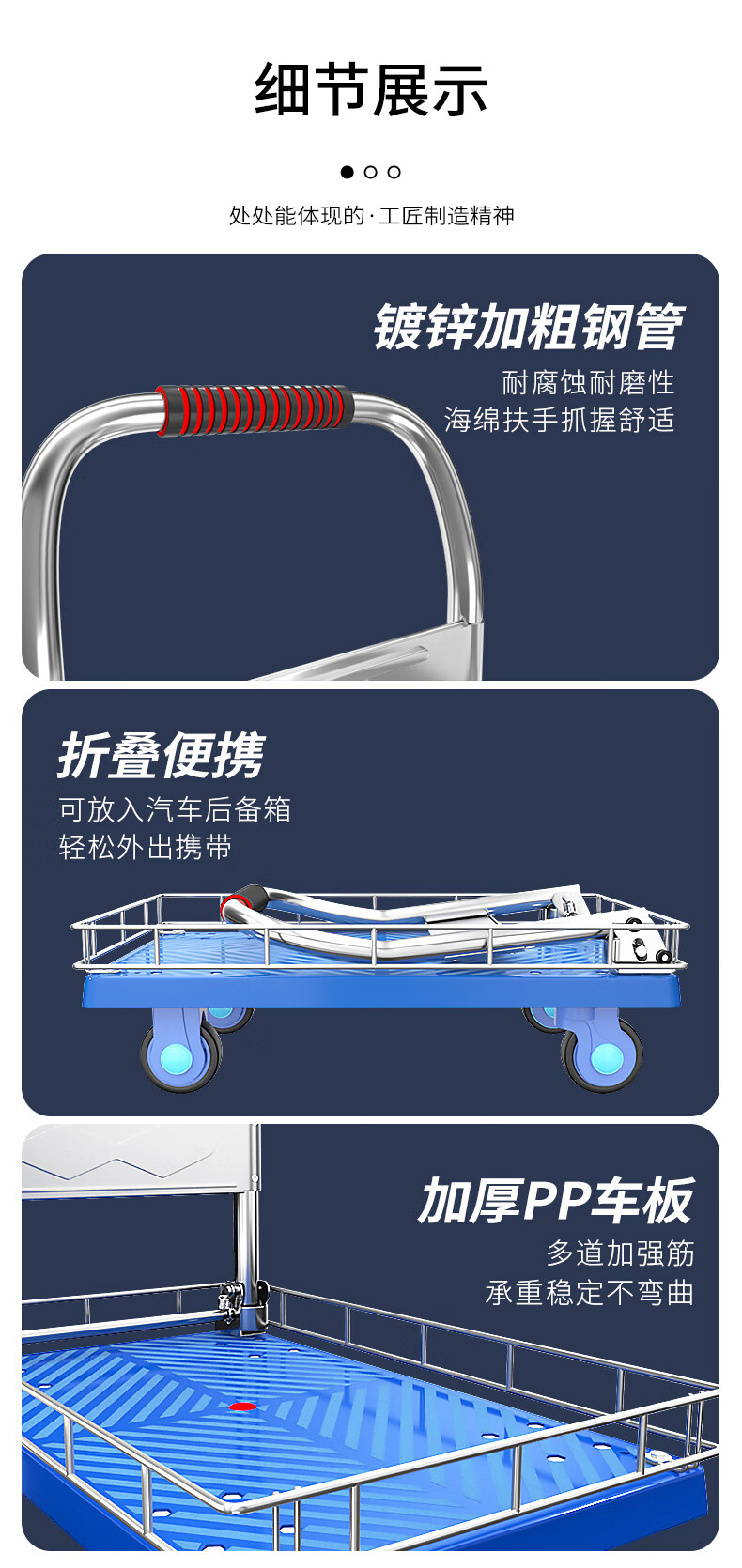 细节展示

处处能体现的·工匠制造精神

镀锌加粗钢管

耐腐蚀耐磨性
海绵扶手抓握舒适

折叠便携

可放入汽车后备箱
轻松外出携带

加厚PP车板

多道加强筋
承重稳定不弯曲