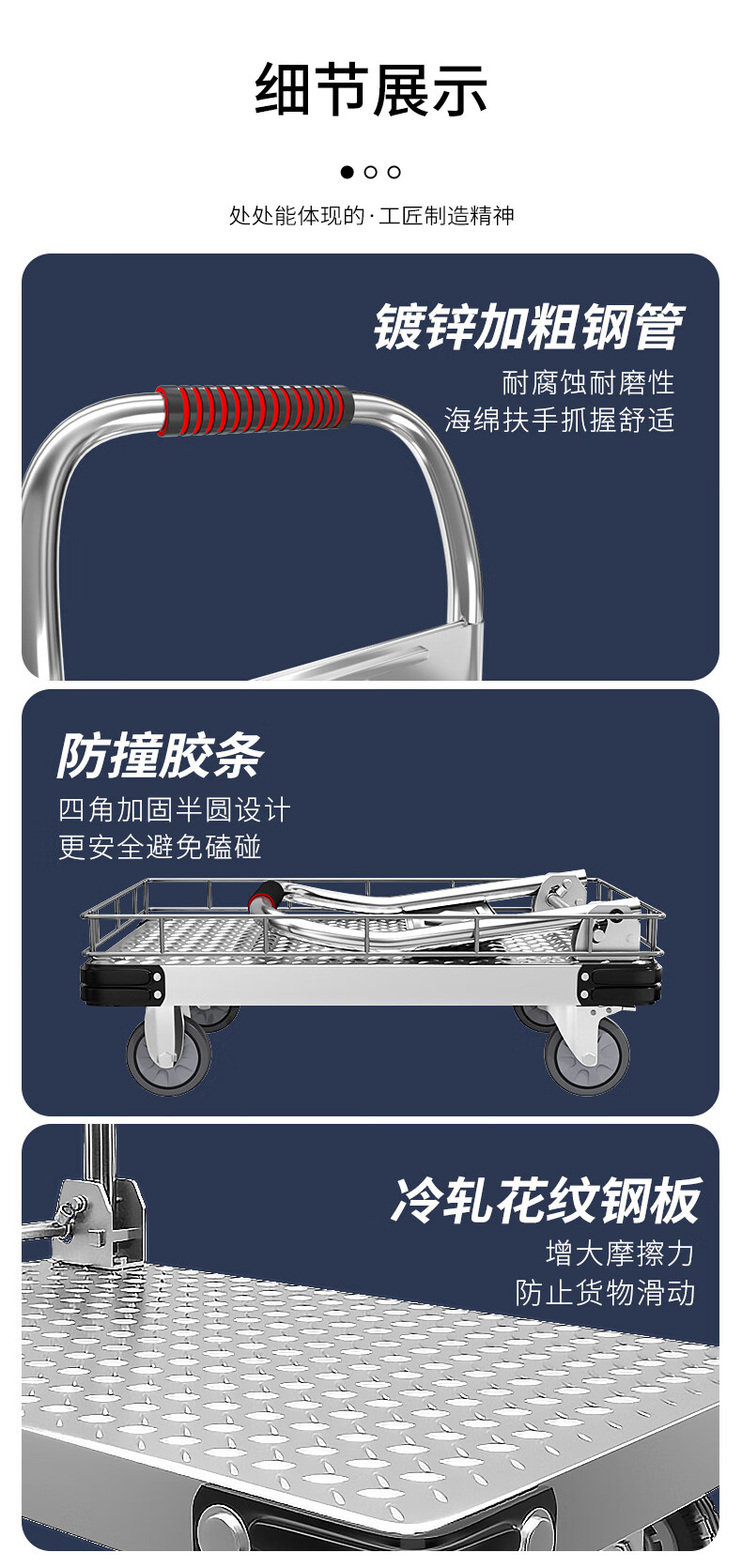 细节展示

处处能体现的·工匠制造精神

镀锌加粗钢管
耐腐蚀耐磨性
海绵扶手抓握舒适

防撞胶条
四角加固半圆设计
更安全避免磕碰

冷轧花纹钢板
增大摩擦力
防止货物滑动