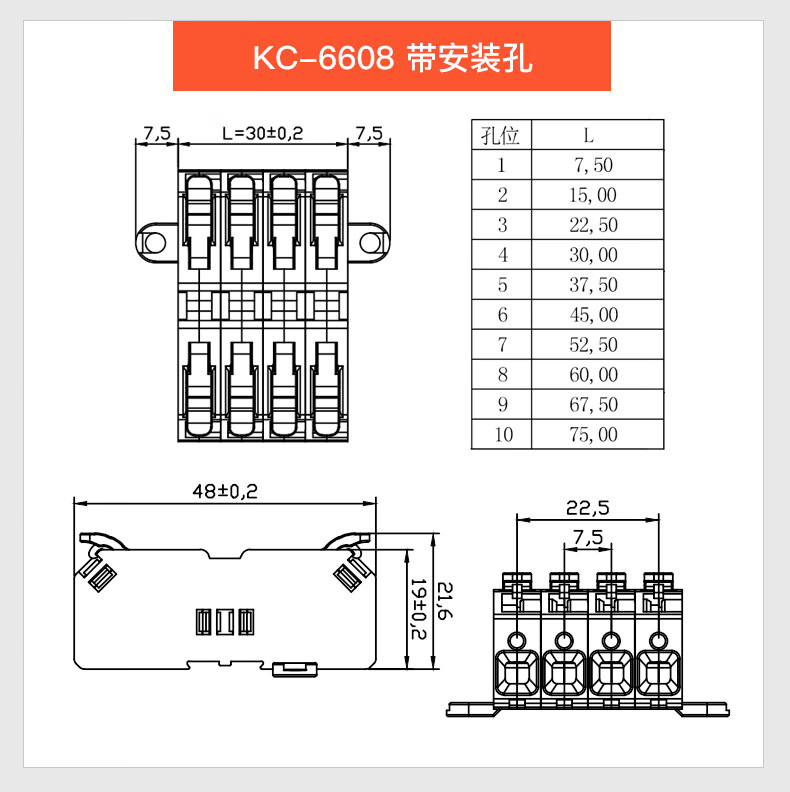 KC-6608 带安装孔

7,5
L=30±0,2
7,5

| 孔位 | L |
|---|---|
| 1 | 7,50 |
| 2 | 15,00 |
| 3 | 22,50 |
| 4 | 30,00 |
| 5 | 37,50 |
| 6 | 45,00 |
| 7 | 52,50 |
| 8 | 60,00 |
| 9 | 67,50 |
| 10 | 75,00 |

48±0,2
19±0,2
21,6

22,5
7,5