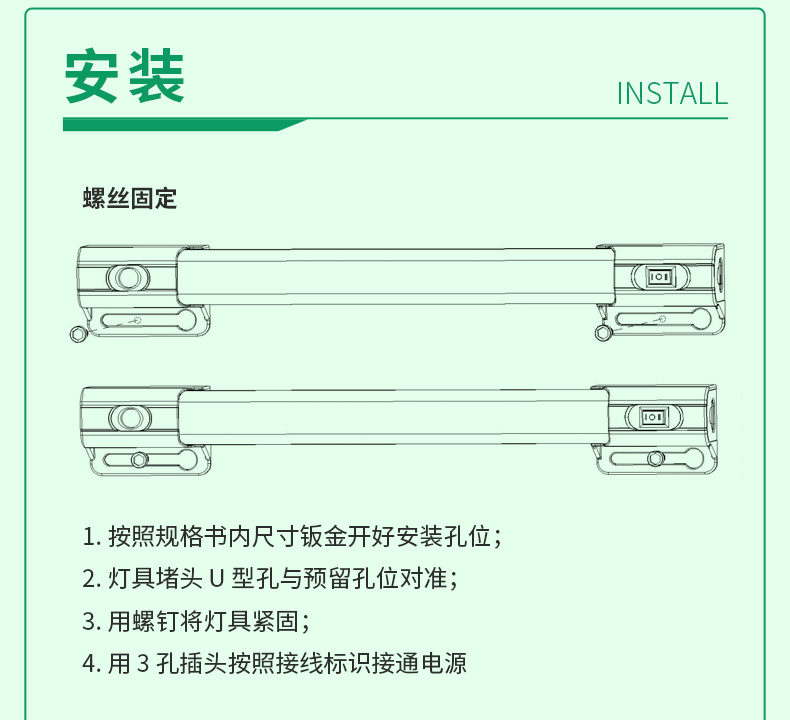 安装

INSTALL

螺丝固定

1. 按照规格书内尺寸钣金开好安装孔位；

2. 灯具堵头 U 型孔与预留孔位对准；

3. 用螺钉将灯具紧固；

4. 用 3 孔插头按照接线标识接通电源