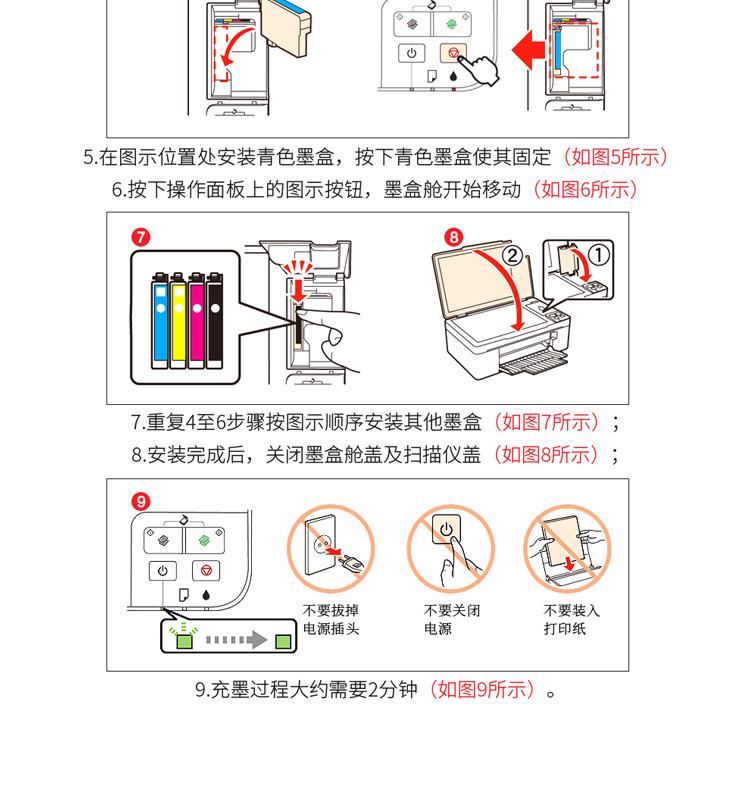 5.在图示位置处安装青色墨盒，按下青色墨盒使其固定（如图5所示）

6.按下操作面板上的图示按钮，墨盒舱开始移动（如图6所示）

7

8

②

①

7.重复4至6步骤按图示顺序安装其他墨盒（如图7所示）；

8.安装完成后，关闭墨盒舱盖及扫描仪盖（如图8所示）；

9

不要拔掉电源插头

不要关闭电源

不要装入打印纸

9.充墨过程大约需要2分钟（如图9所示）。