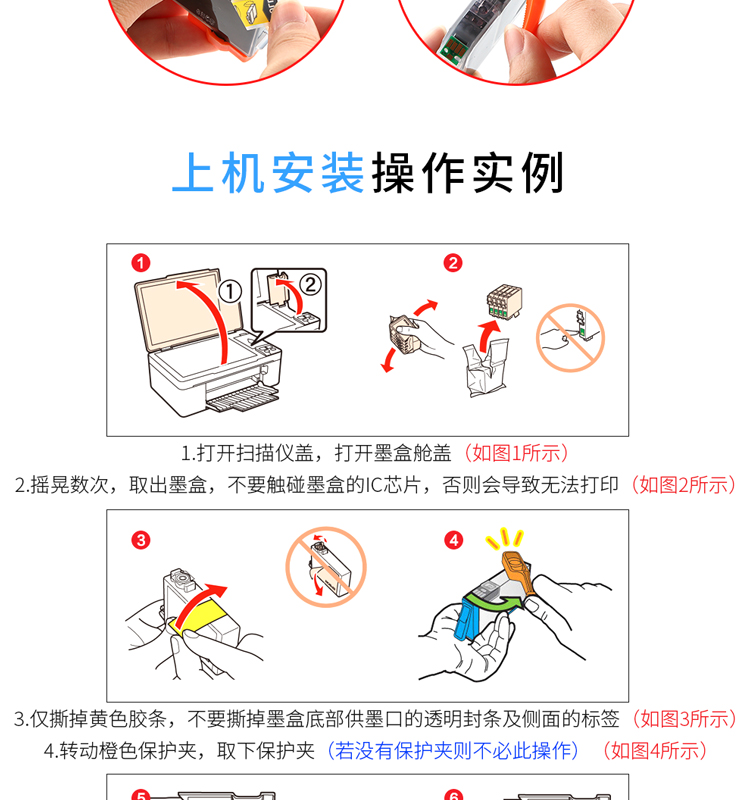 上机安装操作实例

1

①

②

2

1.打开扫描仪盖，打开墨盒舱盖（如图1所示）

2.摇晃数次，取出墨盒，不要触碰墨盒的IC芯片，否则会导致无法打印（如图2所示）

3

4

3.仅撕掉黄色胶条，不要撕掉墨盒底部供墨口的透明封条及侧面的标签（如图3所示）

4.转动橙色保护夹，取下保护夹（若没有保护夹则不必此操作）（如图4所示）

5

6