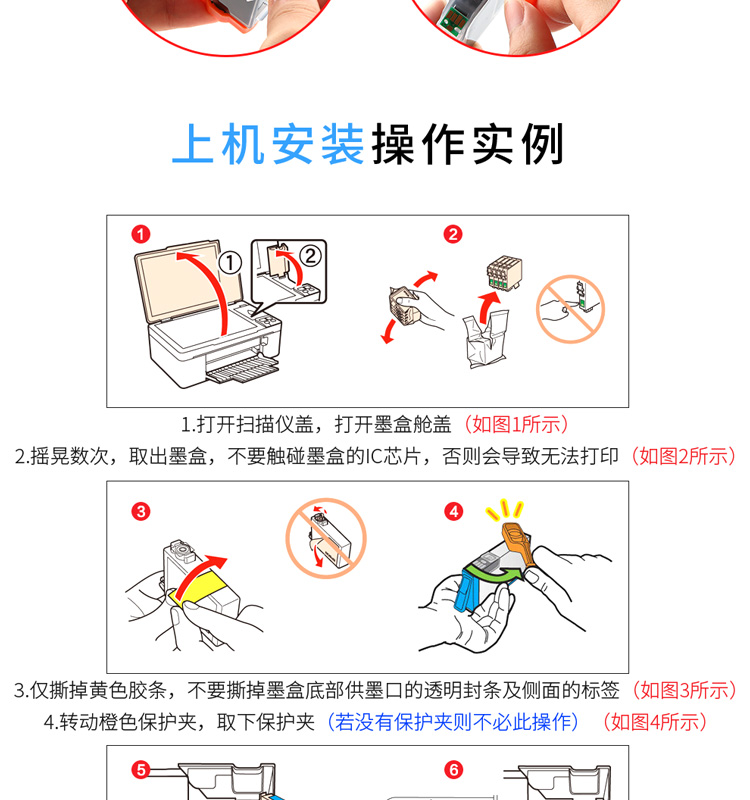 上机安装操作实例

1

①

②

2

1.打开扫描仪盖，打开墨盒舱盖（如图1所示）
2.摇晃数次，取出墨盒，不要触碰墨盒的IC芯片，否则会导致无法打印（如图2所示）

3

4

3.仅撕掉黄色胶条，不要撕掉墨盒底部供墨口的透明封条及侧面的标签（如图3所示）
4.转动橙色保护夹，取下保护夹（若没有保护夹则不必此操作）（如图4所示）

5

6