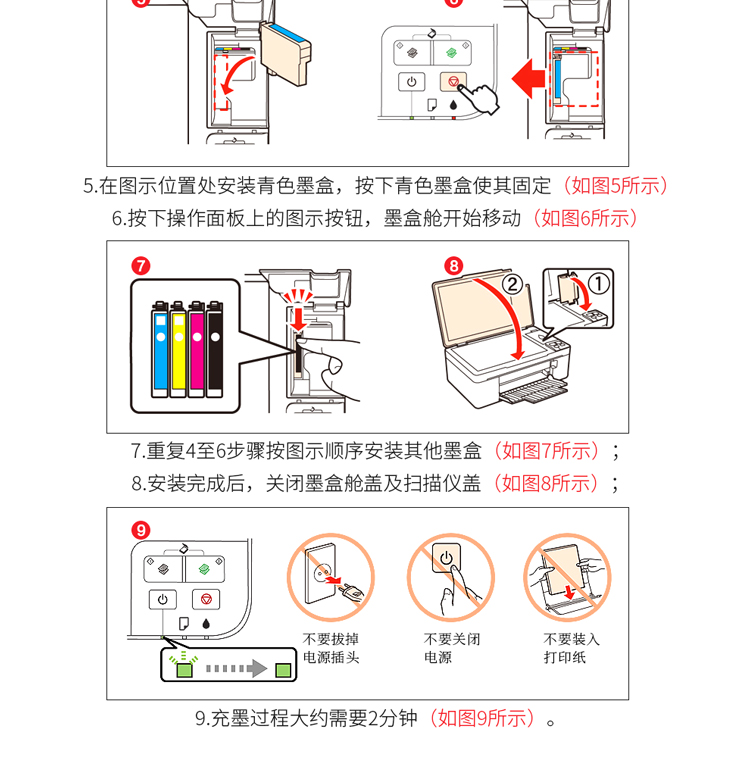 5.在图示位置处安装青色墨盒，按下青色墨盒使其固定（如图5所示）
6.按下操作面板上的图示按钮，墨盒舱开始移动（如图6所示）

7

8

②

①

7.重复4至6步骤按图示顺序安装其他墨盒（如图7所示）；
8.安装完成后，关闭墨盒舱盖及扫描仪盖（如图8所示）；

9

不要拔掉电源插头

不要关闭电源

不要装入打印纸

9.充墨过程大约需要2分钟（如图9所示）。