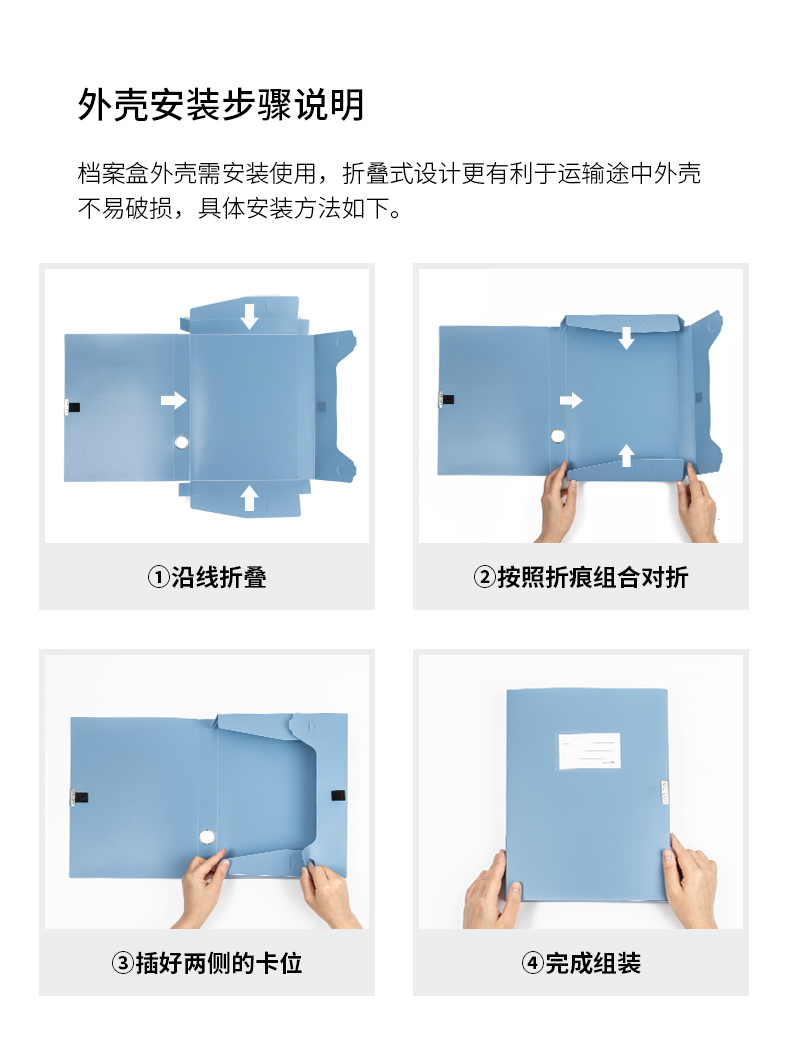 外壳安装步骤说明

档案盒外壳需安装使用，折叠式设计更有利于运输途中外壳不易破损，具体安装方法如下。

①沿线折叠

②按照折痕组合对折

③插好两侧的卡位

④完成组装