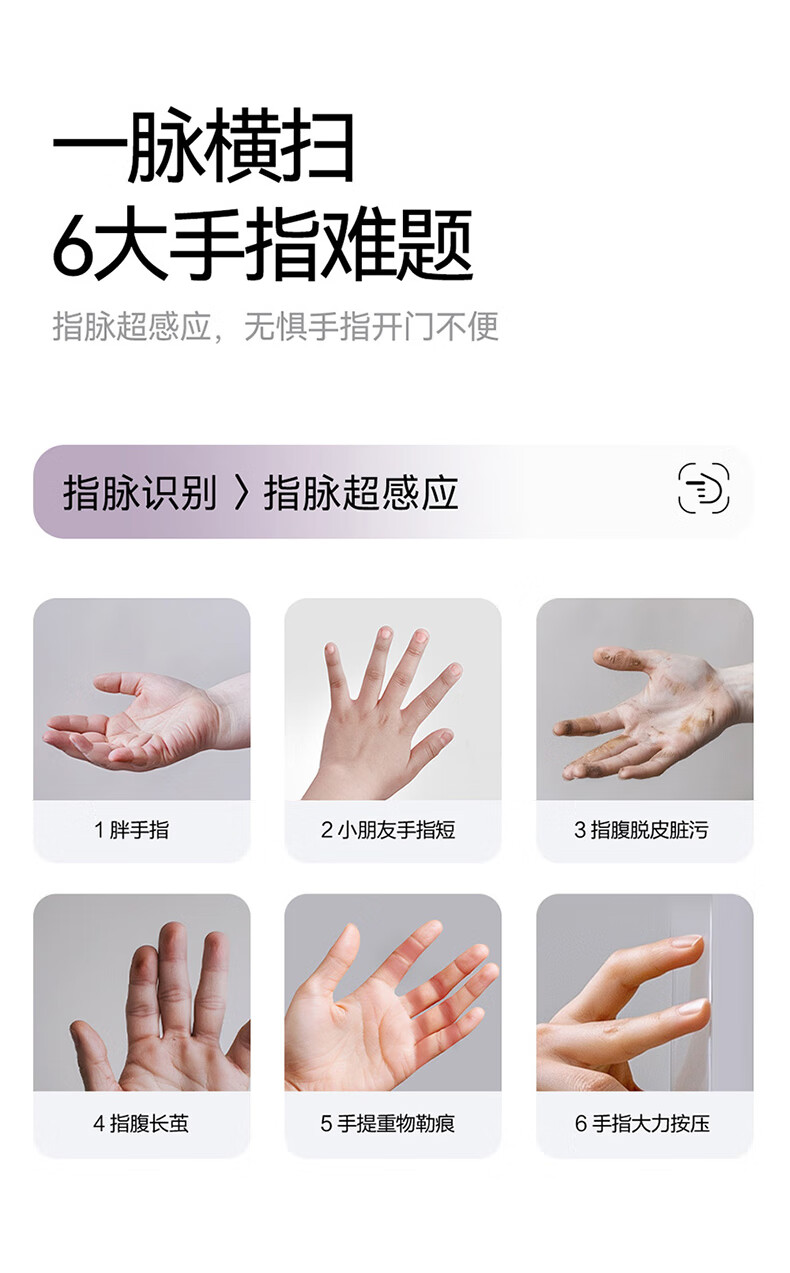 一脉横扫
6大手指难题

指脉超感应，无惧手指开门不便

指脉识别 〉指脉超感应

1 胖手指

2 小朋友手指短

3 指腹脱皮脏污

4 指腹长茧

5 手提重物勒痕

6 手指大力按压