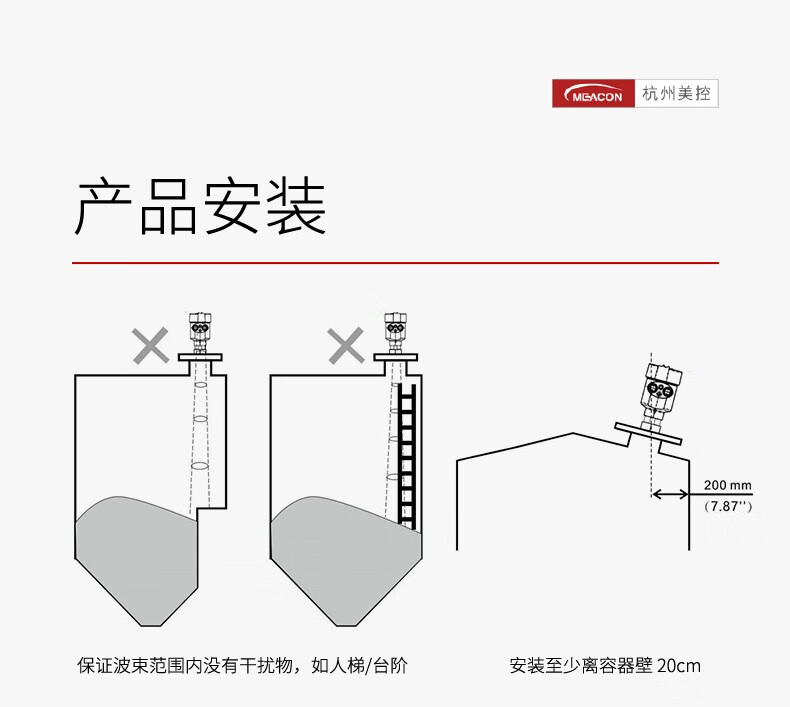 MEACON 杭州美控

产品安装

200 mm
(7.87'')

保证波束范围内没有干扰物，如人梯/台阶

安装至少离容器壁 20cm