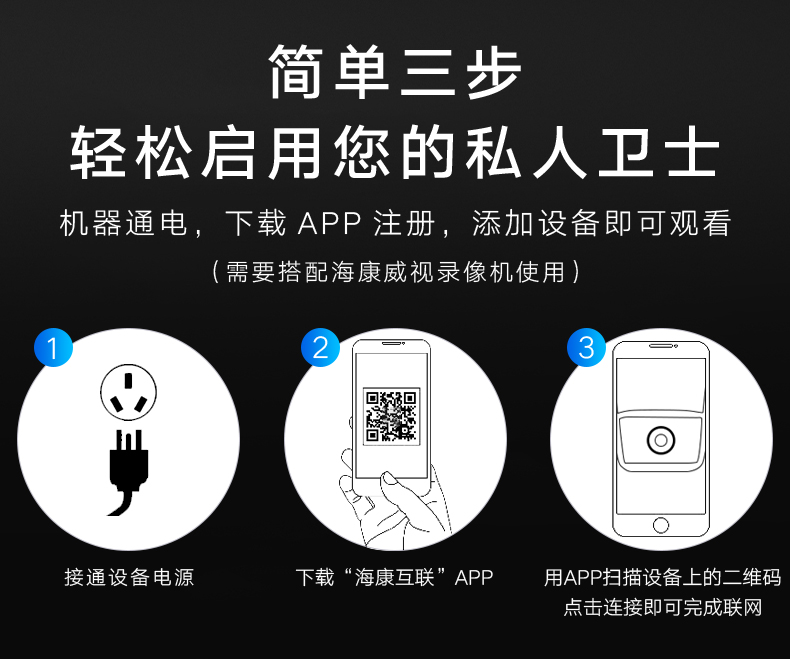 简单三步
轻松启用您的私人卫士

机器通电，下载 APP 注册，添加设备即可观看
（需要搭配海康威视录像机使用）

1
接通设备电源

2
下载“海康互联”APP

3
用APP扫描设备上的二维码
点击连接即可完成联网