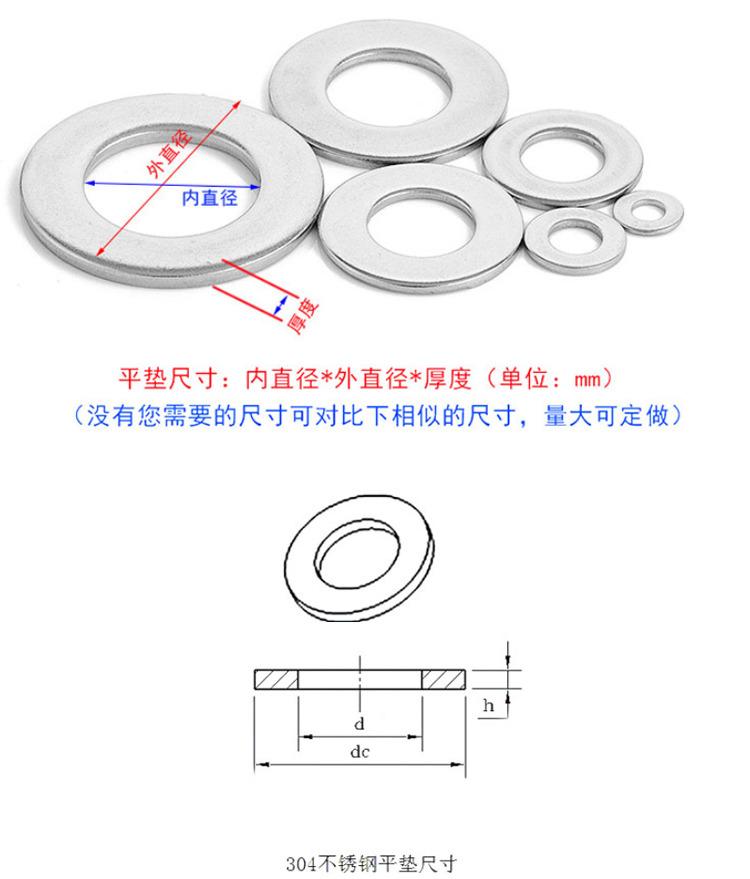 外直径
内直径
厚度

平垫尺寸：内直径*外直径*厚度（单位：mm）
（没有您需要的尺寸可对比下相似的尺寸，量大可定做）

h
d
dc

304不锈钢平垫尺寸